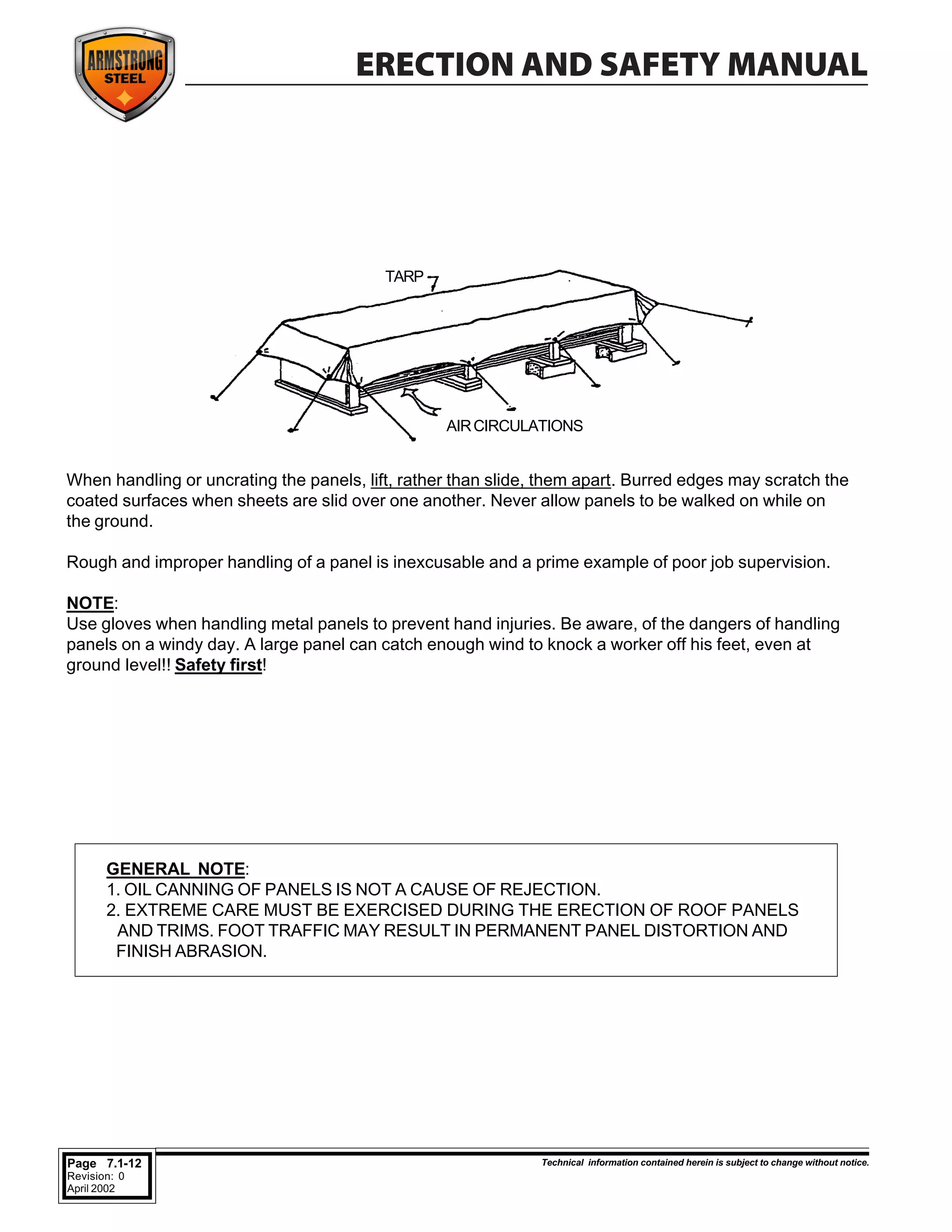 ARMSTRONG STEEL

ERECTION AND SAFETY MANUAL

TARP

AIR CIRCULATIONS

When handling or uncrating the panels, lift, rather than slide, them apart. Burred edges may scratch the coated surfaces when sheets are slid over one another. Never allow panels to be walked on while on the ground.

Rough and improper handling of a panel is inexcusable and a prime example of poor job supervision.

NOTE:
Use gloves when handling metal panels to prevent hand injuries. Be aware, of the dangers of handling panels on a windy day. A large panel can catch enough wind to knock a worker off his feet, even at ground level!! Safety first!

GENERAL NOTE:
1. OIL CANNING OF PANELS IS NOT A CAUSE OF REJECTION.
2. EXTREME CARE MUST BE EXERCISED DURING THE ERECTION OF ROOF PANELS AND TRIMS. FOOT TRAFFIC MAY RESULT IN PERMANENT PANEL DISTORTION AND FINISH ABRASION.

Page 7.1-12
Revision: 0
April 2002

Technical information contained herein is subject to change without notice.