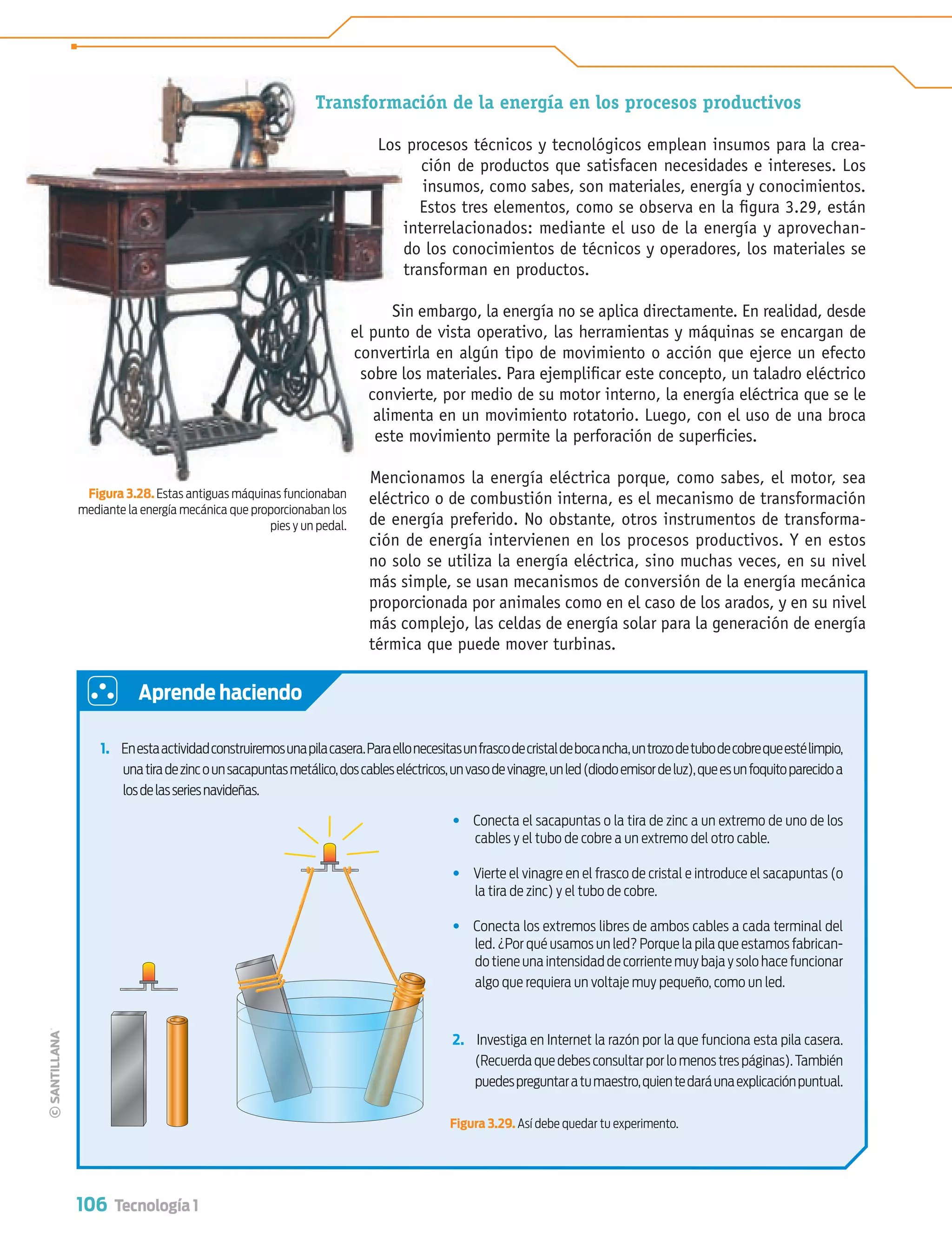 Transformación de la energía en los procesos productivos

Los procesos técnicos y tecnológicos emplean insumos para la creación de productos que satisfacen necesidades e intereses. Los insumos, como sabes, son materiales, energía y conocimientos. Estos tres elementos, como se observa en la figura 3.29, están interrelacionados: mediante el uso de la energía y aprovechando los conocimientos de técnicos y operadores, los materiales se transforman en productos.

Sin embargo, la energía no se aplica directamente. En realidad, desde el punto de vista operativo, las herramientas y máquinas se encargan de convertirla en algún tipo de movimiento o acción que ejerce un efecto sobre los materiales. Para ejemplificar este concepto, un taladro eléctrico convierte, por medio de su motor interno, la energía eléctrica que se le alimenta en un movimiento rotatorio. Luego, con el uso de una broca este movimiento permite la perforación de superficies.

Figura 3.28. Estas antiguas máquinas funcionaban mediante la energía mecánica que proporcionaban los pies y un pedal.

Mencionamos la energía eléctrica porque, como sabes, el motor, sea eléctrico o de combustión interna, es el mecanismo de transformación de energía preferido. No obstante, otros instrumentos de transformación de energía intervienen en los procesos productivos. Y en estos no solo se utiliza la energía eléctrica, sino muchas veces, en su nivel más simple, se usan mecanismos de conversión de la energía mecánica proporcionada por animales como en el caso de los arados, y en su nivel más complejo, las celdas de energía solar para la generación de energía térmica que puede mover turbinas.

Aprende haciendo

1. En esta actividad construiremos una pila casera. Para ello necesitas un frasco de cristal de boca ncha, un trozo de tubo de cobre que esté limpio, una tira de zinc o un sacapuntas metálico, dos cables eléctricos, un vaso de vinagre, un led (diodo emisor de luz), que es un foquito parecido a los de las series navideñas.

• Conecta el sacapuntas o la tira de zinc a un extremo de uno de los cables y el tubo de cobre a un extremo del otro cable.

• Vierte el vinagre en el frasco de cristal e introduce el sacapuntas (o la tira de zinc) y el tubo de cobre.

• Conecta los extremos libres de ambos cables a cada terminal del led. ¿Por qué usamos un led? Porque la pila que estamos fabricando tiene una intensidad de corriente muy baja y solo hace funcionar algo que requiera un voltaje muy pequeño, como un led.

2. Investiga en Internet la razón por la que funciona esta pila casera. (Recuerda que debes consultar por lo menos tres páginas). También puedes preguntar a tu maestro, quien te dará una explicación puntual.

Figura 3.29. Así debe quedar tu experimento.

© SANTILLANA

106 Tecnología 1