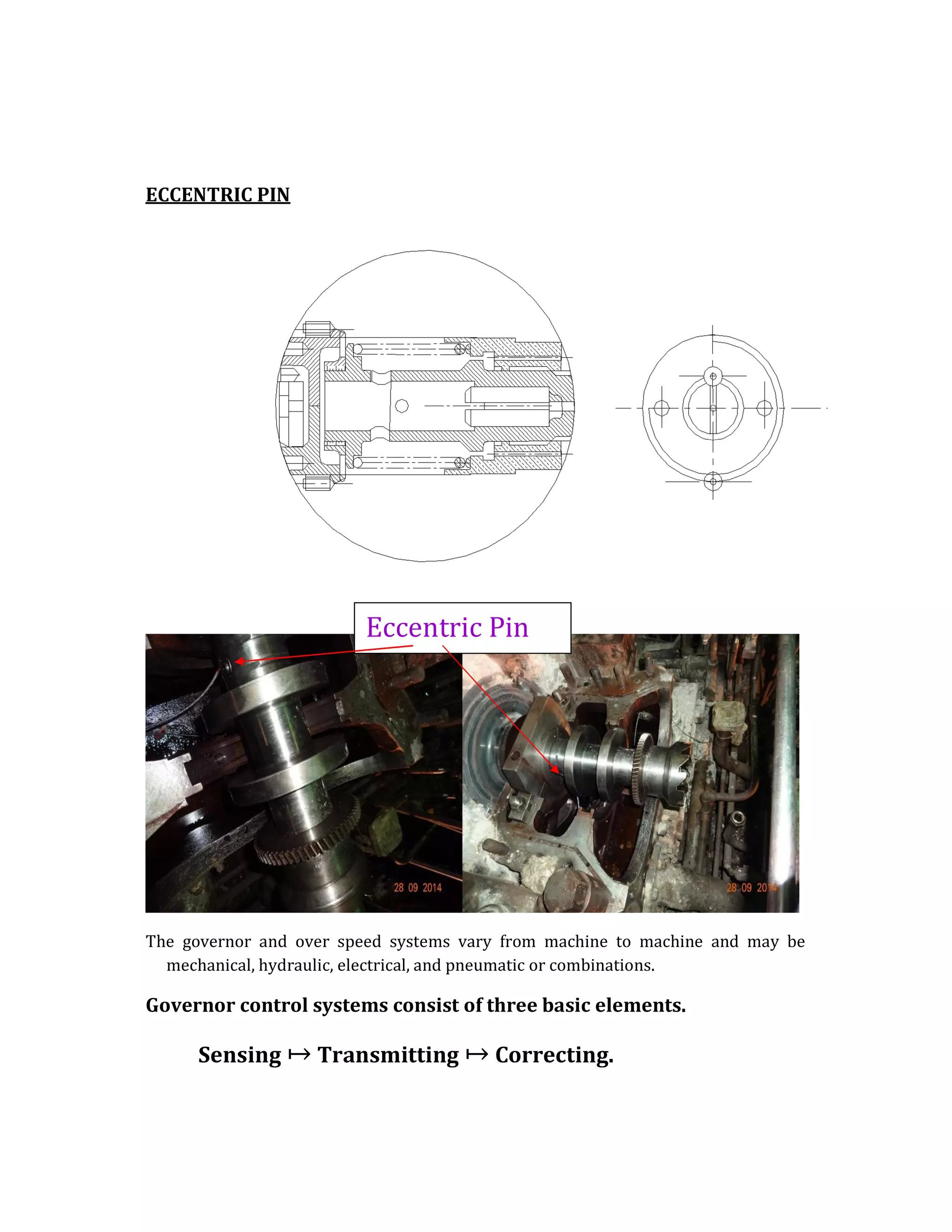 ECCENTRIC PIN

Eccentric Pin

28 09 2014

28 09 2014

The governor and over speed systems vary from machine to machine and may be mechanical, hydraulic, electrical, and pneumatic or combinations.

Governor control systems consist of three basic elements.

Sensing ↦ Transmitting ↦ Correcting.