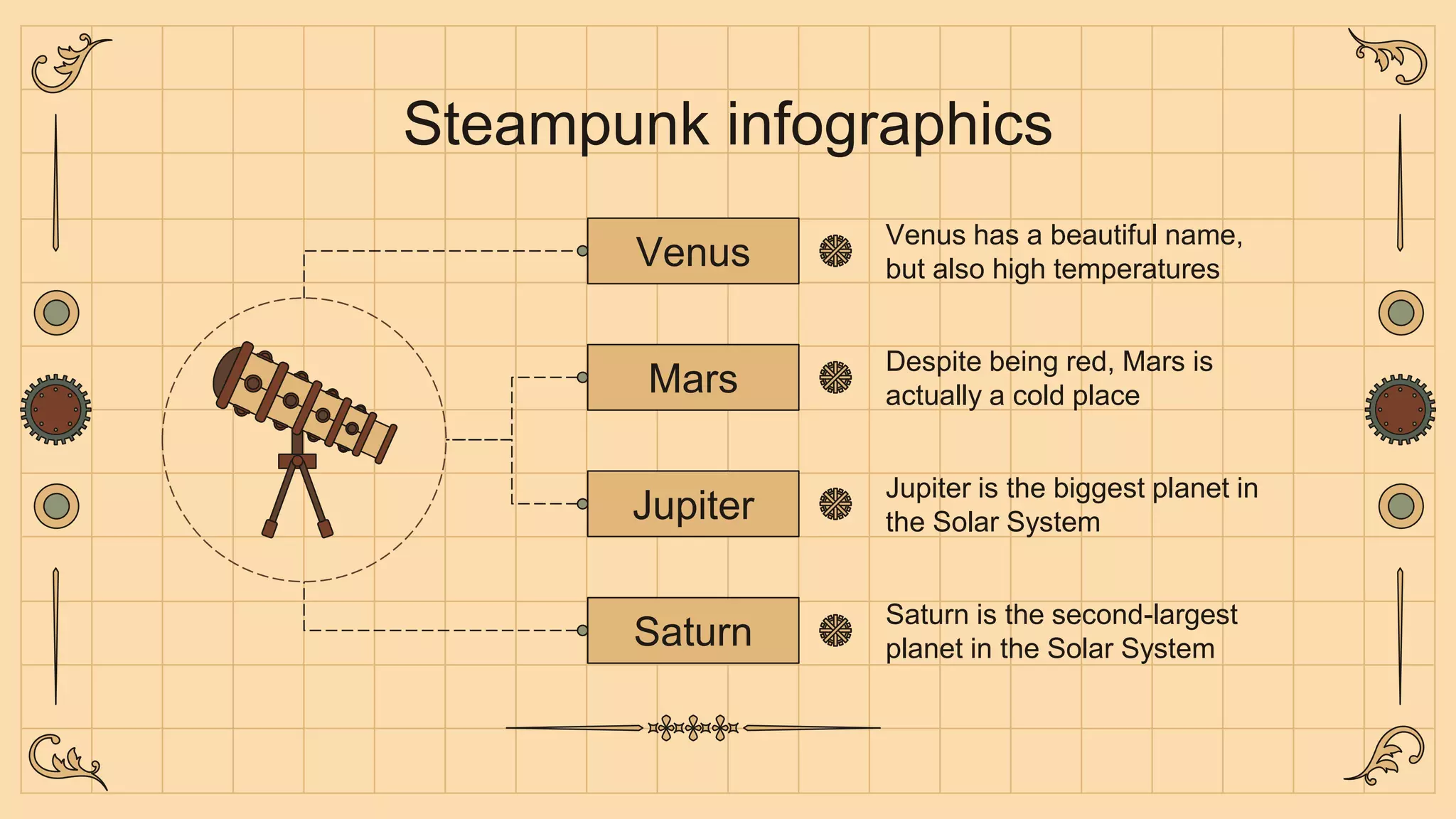 Steampunk infographics

Venus

Venus has a beautiful name, but also high temperatures

Mars

Despite being red, Mars is actually a cold place

Jupiter

Jupiter is the biggest planet in the Solar System

Saturn

Saturn is the second-largest planet in the Solar System