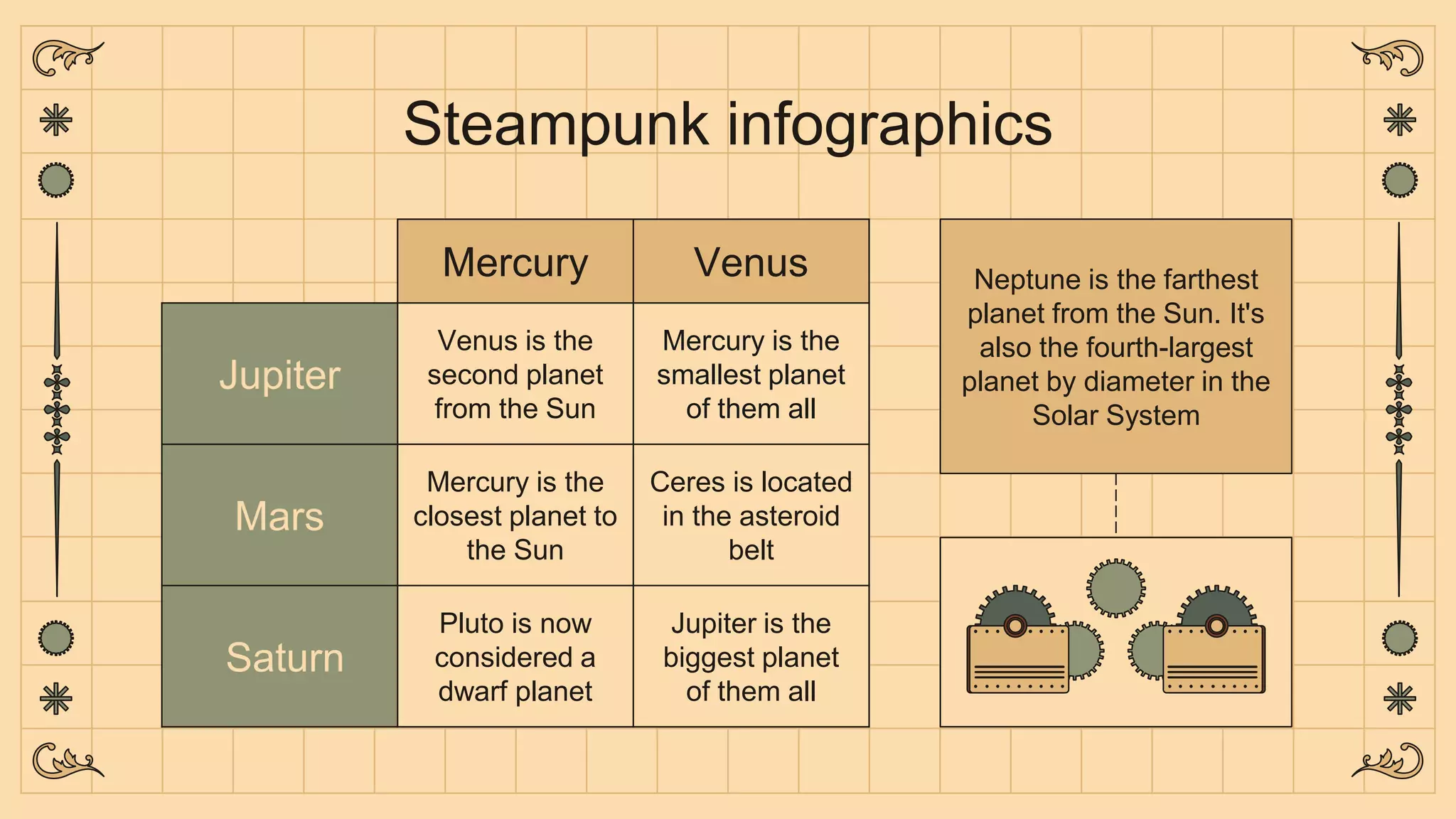 Steampunk infographics

| | Mercury | Venus |
|---|---|---|
| Jupiter | Venus is the second planet from the Sun | Mercury is the smallest planet of them all |
| Mars | Mercury is the closest planet to the Sun | Ceres is located in the asteroid belt |
| Saturn | Pluto is now considered a dwarf planet | Jupiter is the biggest planet of them all |

Neptune is the farthest planet from the Sun. It's also the fourth-largest planet by diameter in the Solar System