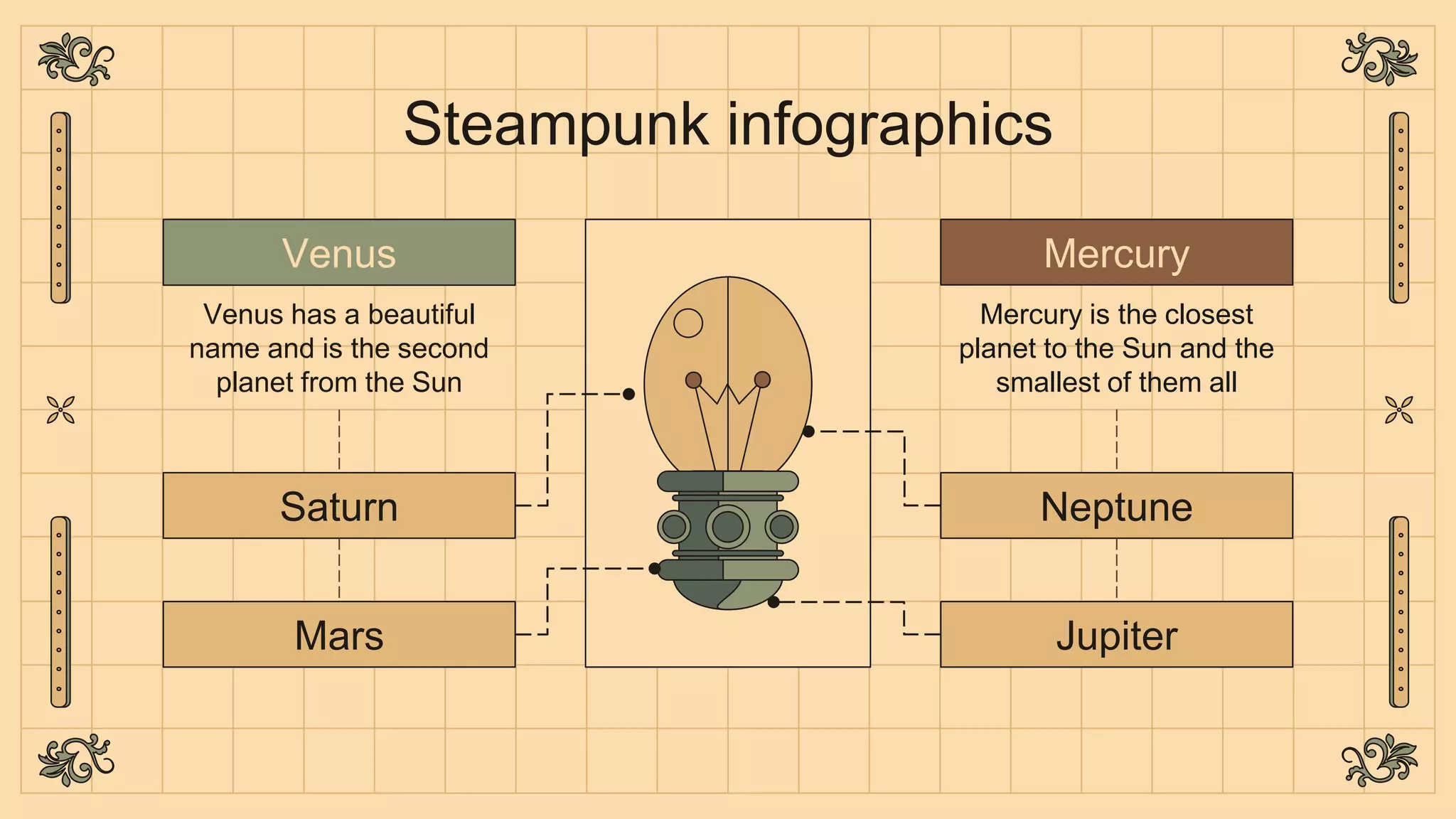 Steampunk infographics

Venus

Venus has a beautiful name and is the second planet from the Sun

Saturn

Mars

Mercury

Mercury is the closest planet to the Sun and the smallest of them all

Neptune

Jupiter