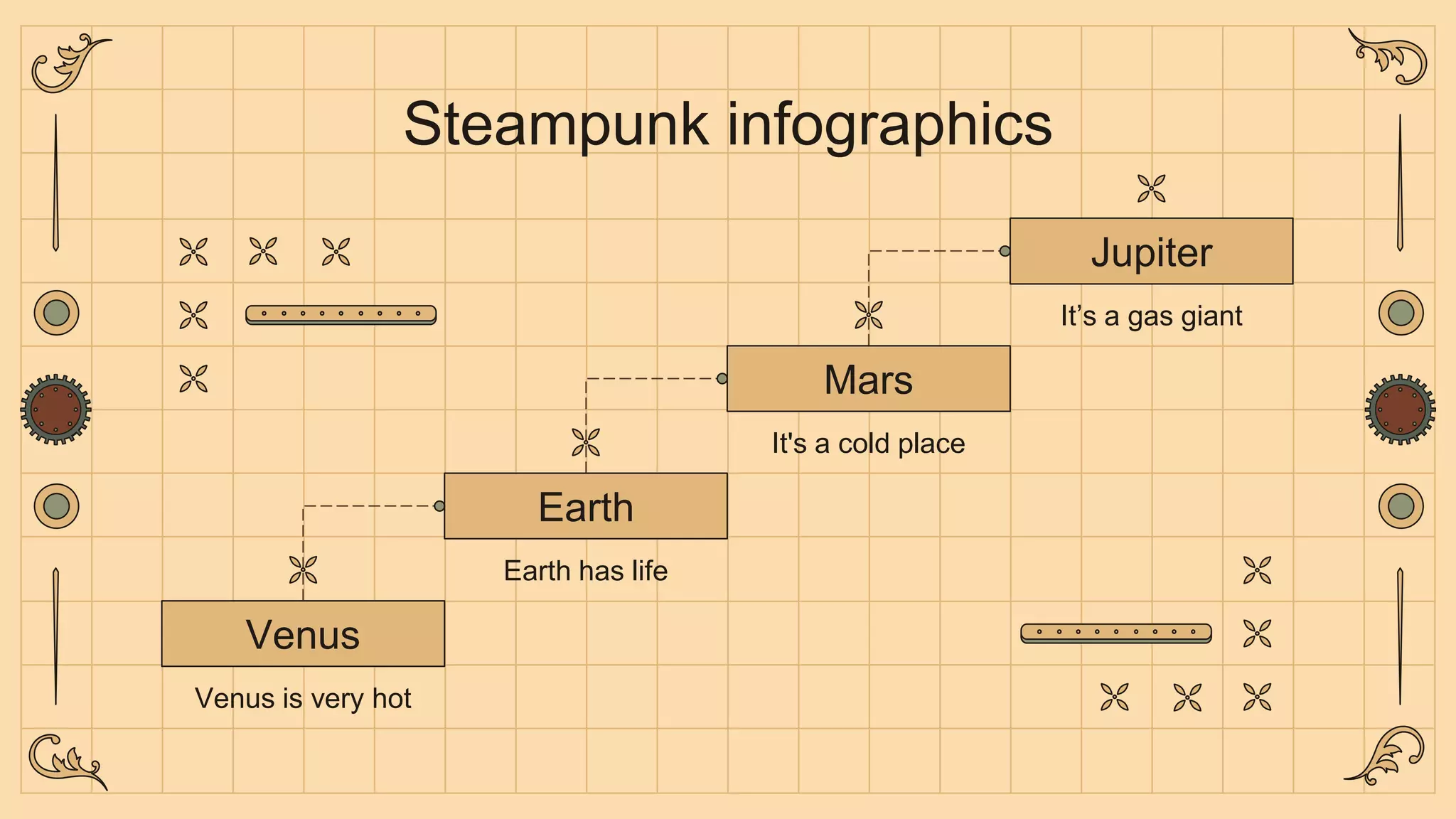 Steampunk infographics

Jupiter

It’s a gas giant

Mars

It's a cold place

Earth

Earth has life

Venus

Venus is very hot