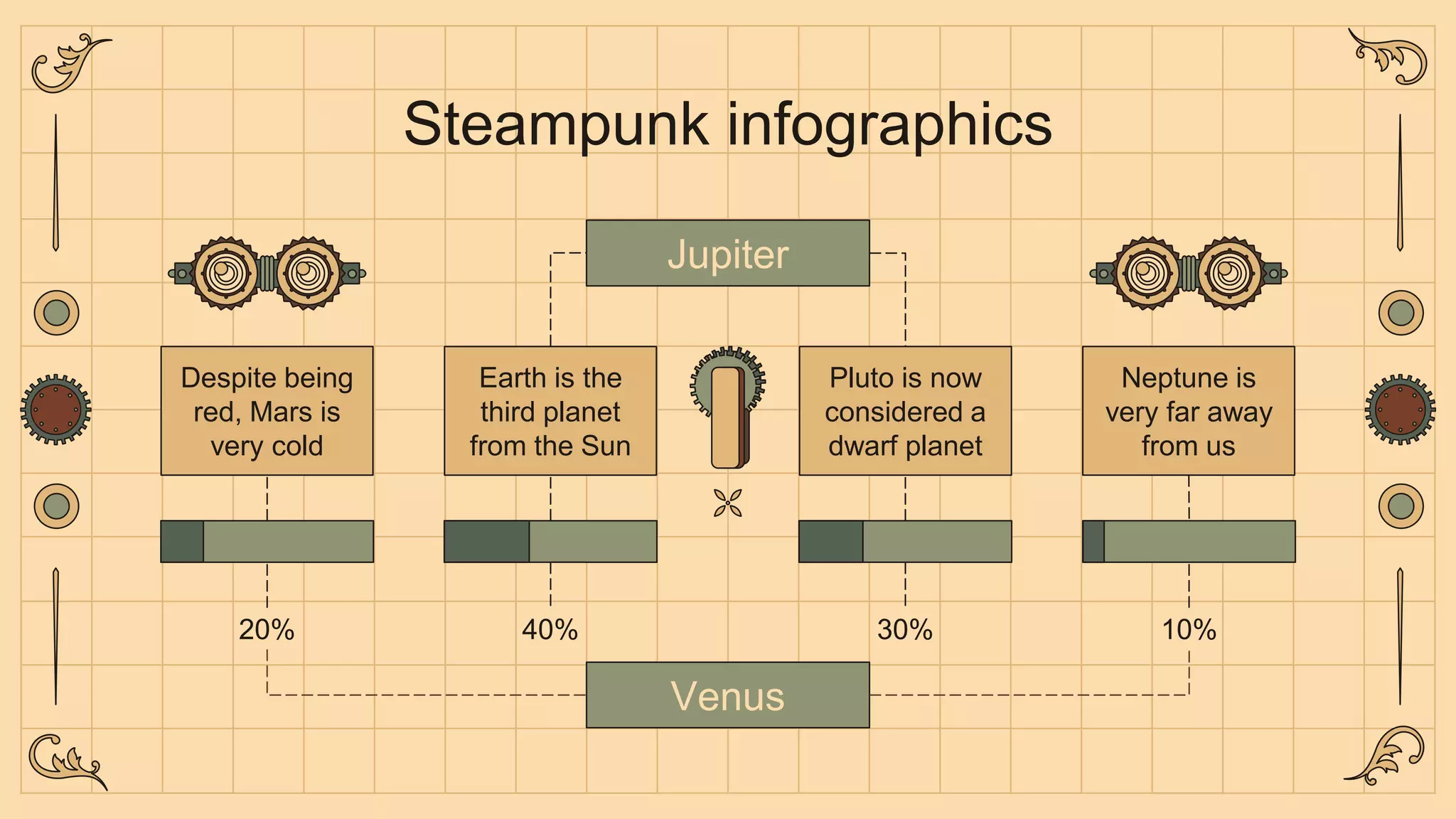 Steampunk infographics

Jupiter

Despite being red, Mars is very cold

Earth is the third planet from the Sun

Pluto is now considered a dwarf planet

Neptune is very far away from us

20%

40%

30%

10%

Venus