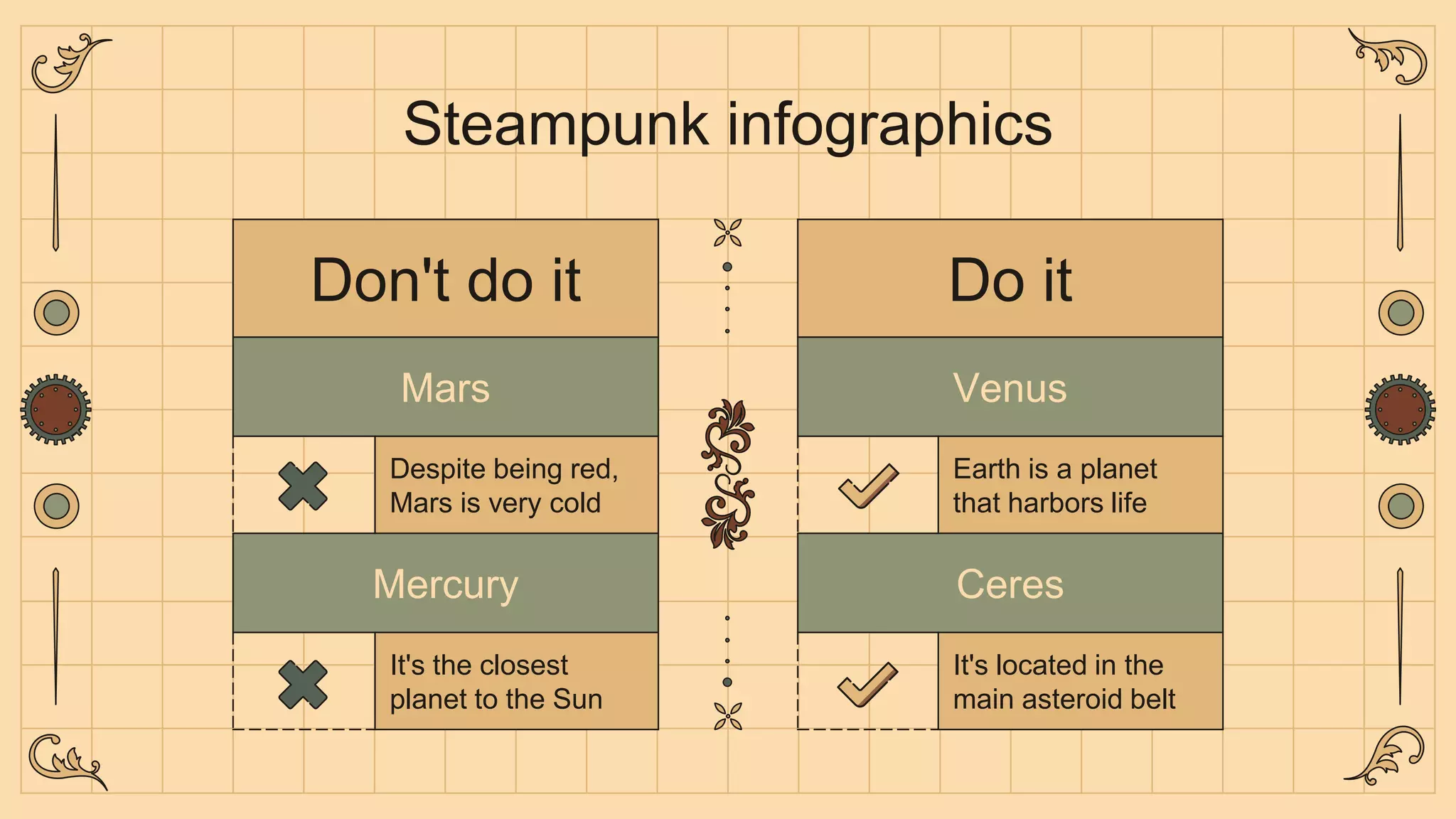 Steampunk infographics

Don't do it

Mars

Despite being red, Mars is very cold

Mercury

It's the closest planet to the Sun

Do it

Venus

Earth is a planet that harbors life

Ceres

It's located in the main asteroid belt