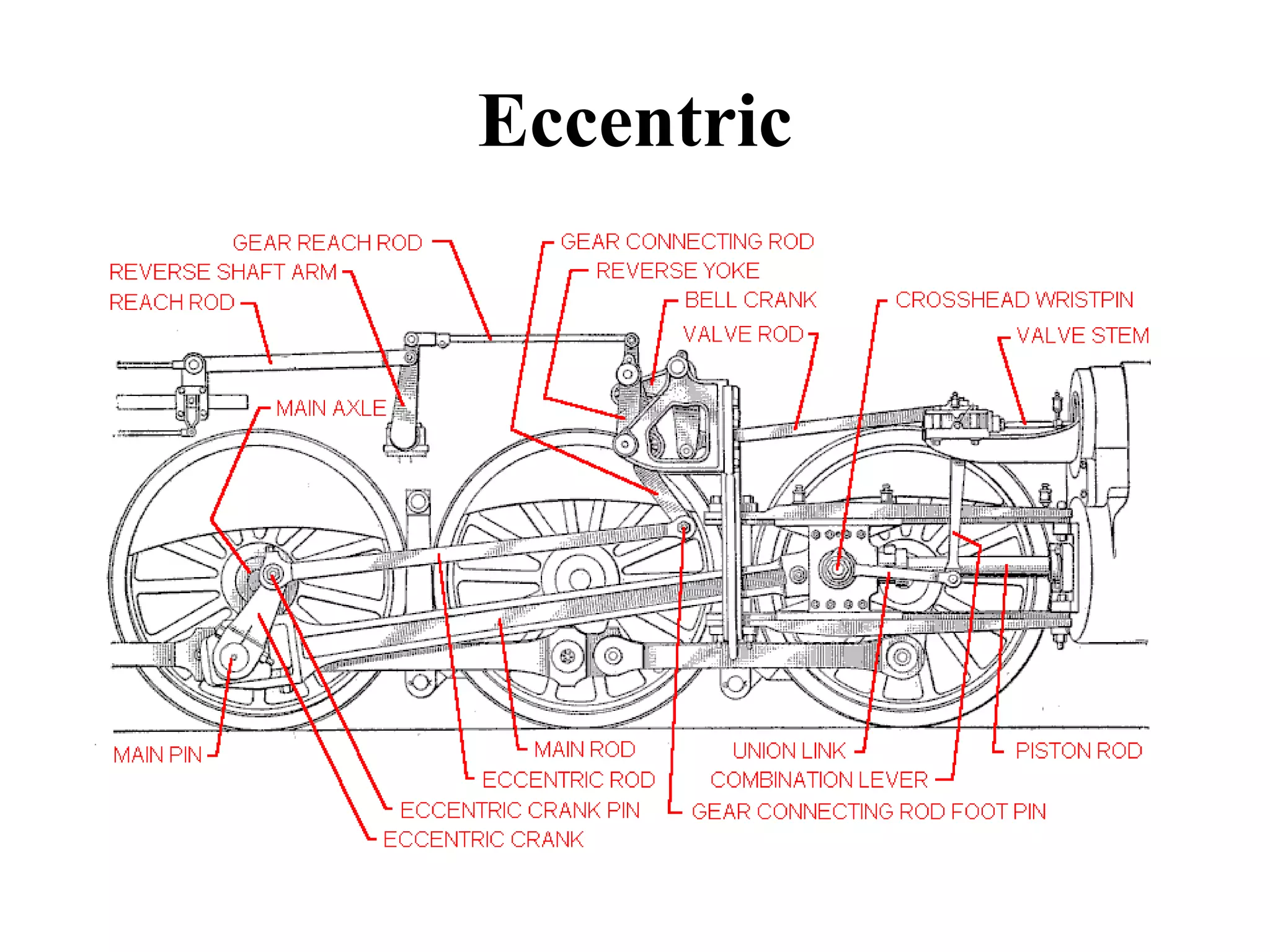 Eccentric

GEAR REACH ROD
REVERSE SHAFT ARM
REACH ROD
GEAR CONNECTING ROD
REVERSE YOKE
BELL CRANK
VALVE ROD
CROSSHEAD WRISTPIN
VALVE STEM
MAIN AXLE
MAIN PIN
MAIN ROD
ECCENTRIC ROD
ECCENTRIC CRANK PIN
ECCENTRIC CRANK
UNION LINK
COMBINATION LEVER
GEAR CONNECTING ROD FOOT PIN
PISTON ROD