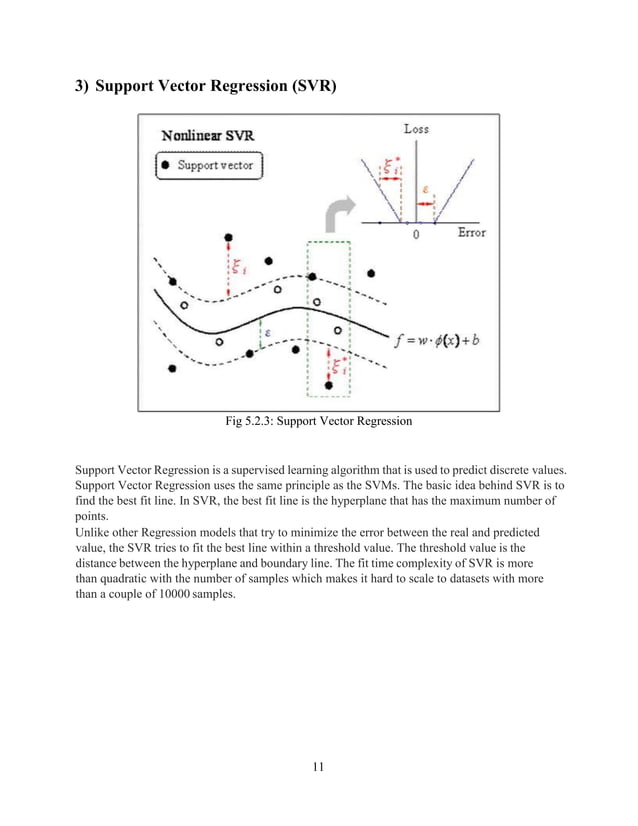 3) Support Vector Regression (SVR)

Nonlinear SVR

Support vector

Loss

$\xi_i^*$

$\varepsilon$

0

Error

$\xi_i$

$\varepsilon$

$\xi_i^*$

$f = w \cdot \phi(x) + b$

Fig 5.2.3: Support Vector Regression

Support Vector Regression is a supervised learning algorithm that is used to predict discrete values. Support Vector Regression uses the same principle as the SVMs. The basic idea behind SVR is to find the best fit line. In SVR, the best fit line is the hyperplane that has the maximum number of points.
Unlike other Regression models that try to minimize the error between the real and predicted value, the SVR tries to fit the best line within a threshold value. The threshold value is the distance between the hyperplane and boundary line. The fit time complexity of SVR is more than quadratic with the number of samples which makes it hard to scale to datasets with more than a couple of 10000 samples.

11