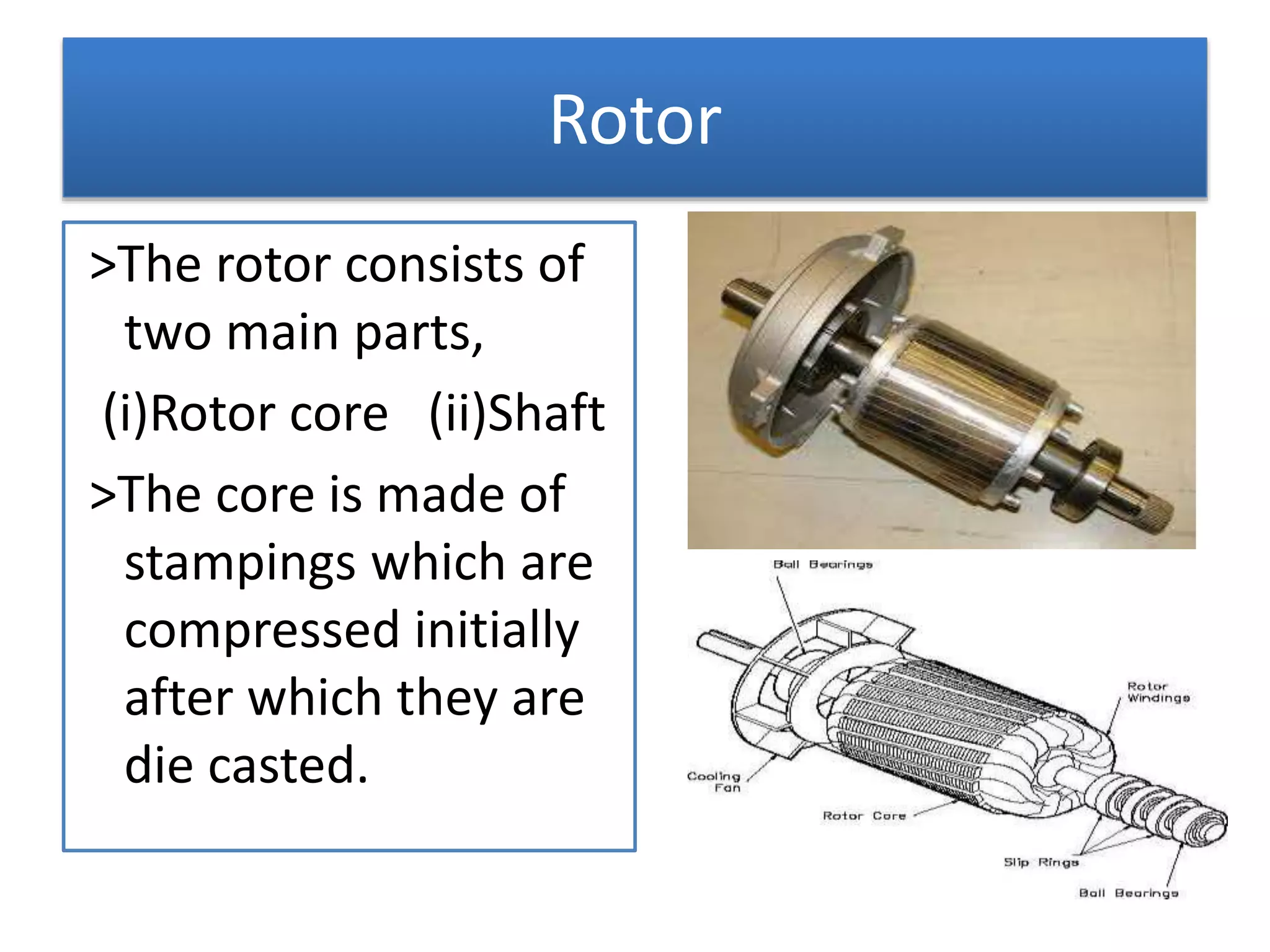 Rotor

>The rotor consists of two main parts,

(i)Rotor core (ii)Shaft

>The core is made of stampings which are compressed initially after which they are die casted.

Ball Bearings

Rotor Windings

Cooling Fan

Rotor Core

Slip Rings

Ball Bearings