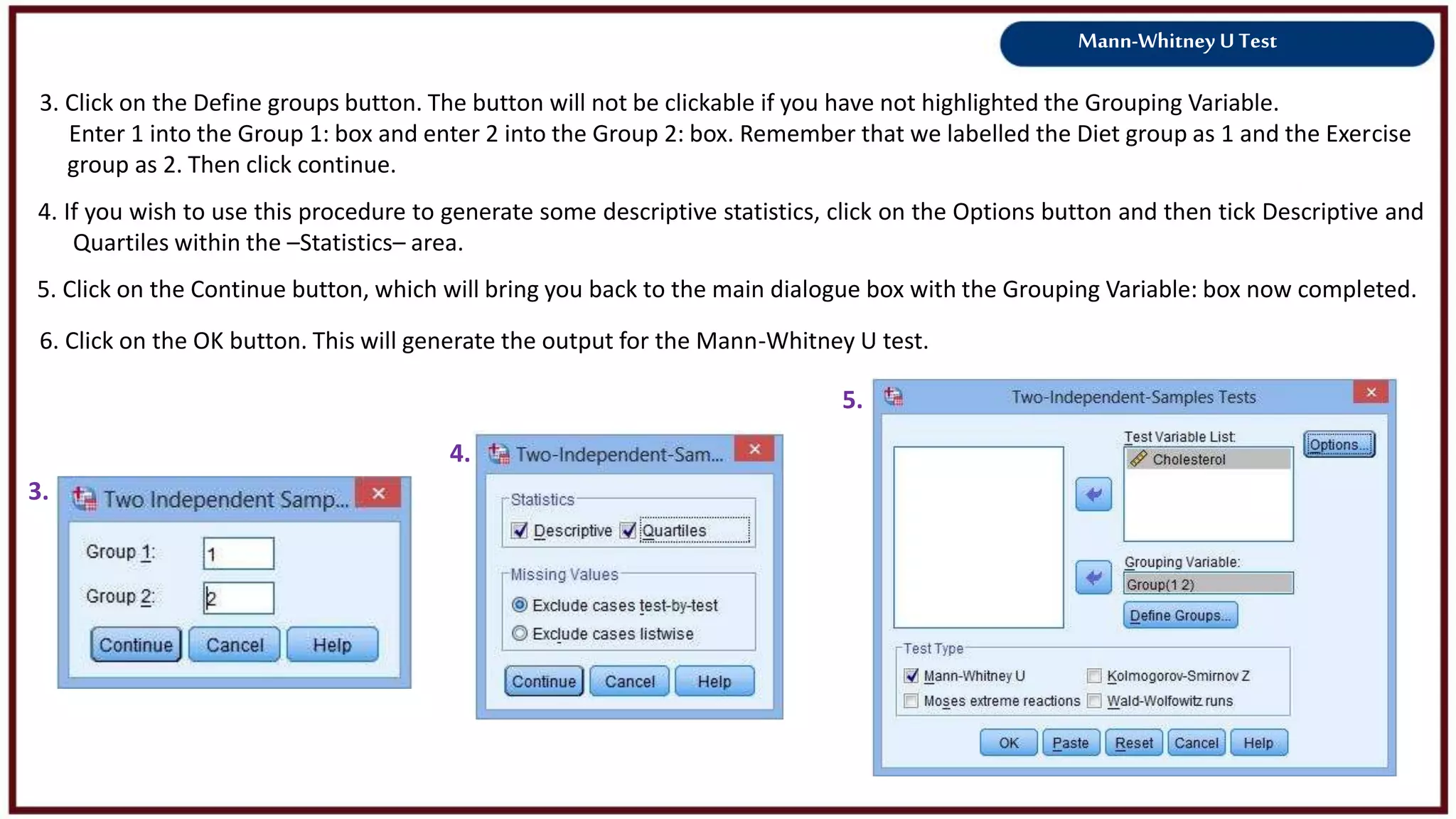 Mann-Whitney U Test

3. Click on the Define groups button. The button will not be clickable if you have not highlighted the Grouping Variable. Enter 1 into the Group 1: box and enter 2 into the Group 2: box. Remember that we labelled the Diet group as 1 and the Exercise group as 2. Then click continue.

4. If you wish to use this procedure to generate some descriptive statistics, click on the Options button and then tick Descriptive and Quartiles within the –Statistics– area.

5. Click on the Continue button, which will bring you back to the main dialogue box with the Grouping Variable: box now completed.

6. Click on the OK button. This will generate the output for the Mann-Whitney U test.

3.

Two Independent Samp...

Group 1: 1

Group 2: 2

Continue Cancel Help

4.

Two-Independent-Sam...

Statistics

Descriptive Quartiles

Missing Values

Exclude cases test-by-test

Exclude cases listwise

Continue Cancel Help

5.

Two-Independent-Samples Tests

Test Variable List:

Cholesterol

Options...

Grouping Variable:

Group(1 2)

Define Groups...

Test Type

Mann-Whitney U Kolmogorov-Smirnov Z

Moses extreme reactions Wald-Wolfowitz runs

OK Paste Reset Cancel Help