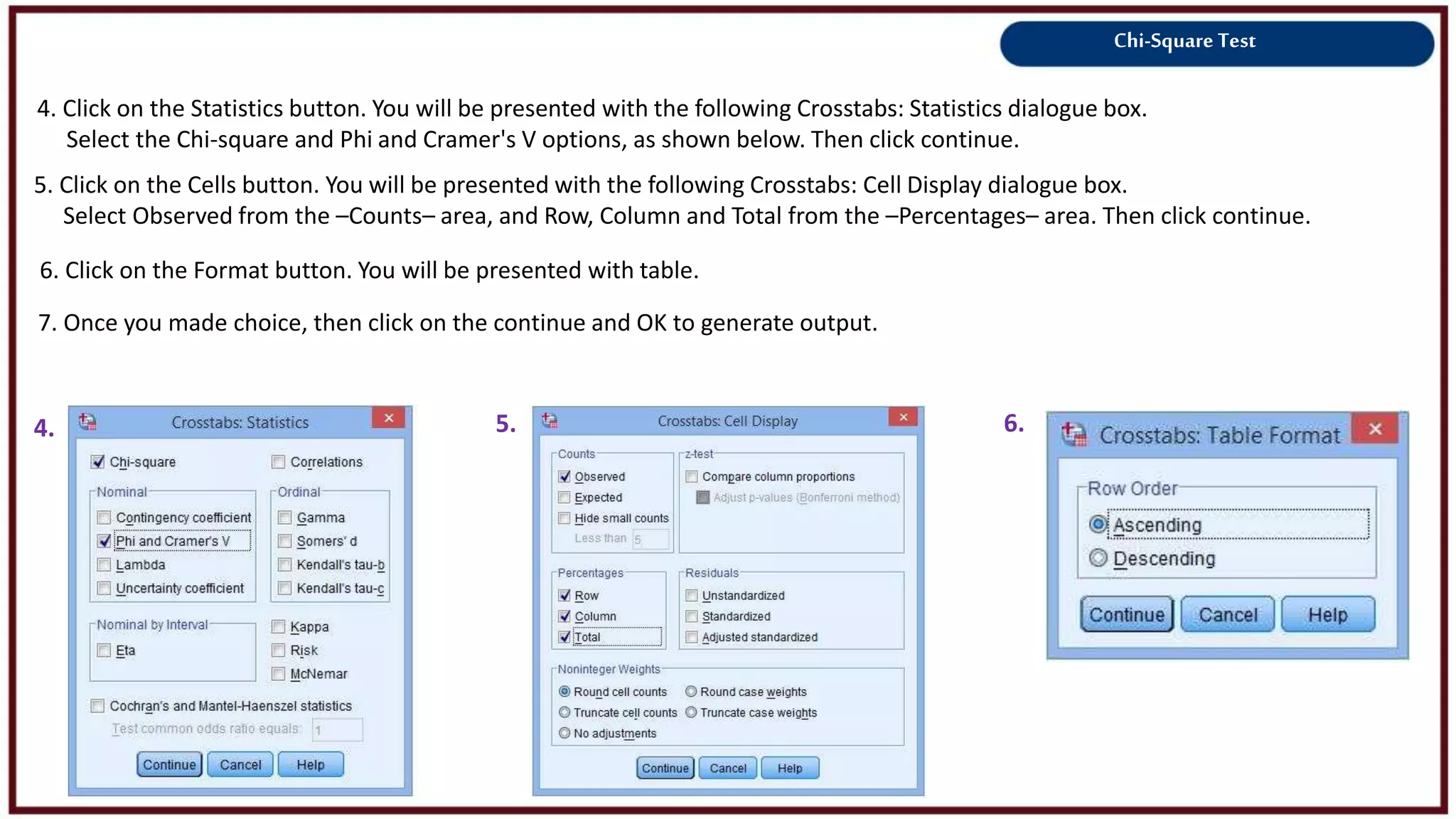 Chi-Square Test

4. Click on the Statistics button. You will be presented with the following Crosstabs: Statistics dialogue box. Select the Chi-square and Phi and Cramer's V options, as shown below. Then click continue.

5. Click on the Cells button. You will be presented with the following Crosstabs: Cell Display dialogue box. Select Observed from the –Counts– area, and Row, Column and Total from the –Percentages– area. Then click continue.

6. Click on the Format button. You will be presented with table.

7. Once you made choice, then click on the continue and OK to generate output.

4.

Crosstabs: Statistics

Chi-square
Correlations
Nominal
Contingency coefficient
Phi and Cramer's V
Lambda
Uncertainty coefficient
Ordinal
Gamma
Somers' d
Kendall's tau-b
Kendall's tau-c
Nominal by Interval
Eta
Kappa
Risk
McNemar
Cochran's and Mantel-Haenszel statistics
Test common odds ratio equals: 1
Continue Cancel Help

5.

Crosstabs: Cell Display

Counts
Observed
Expected
Hide small counts
Less than 5
z-test
Compare column proportions
Adjust p-values (Bonferroni method)
Percentages
Row
Column
Total
Residuals
Unstandardized
Standardized
Adjusted standardized
Noninteger Weights
Round cell counts
Round case weights
Truncate cell counts
Truncate case weights
No adjustments
Continue Cancel Help

6.

Crosstabs: Table Format

Row Order
Ascending
Descending
Continue Cancel Help