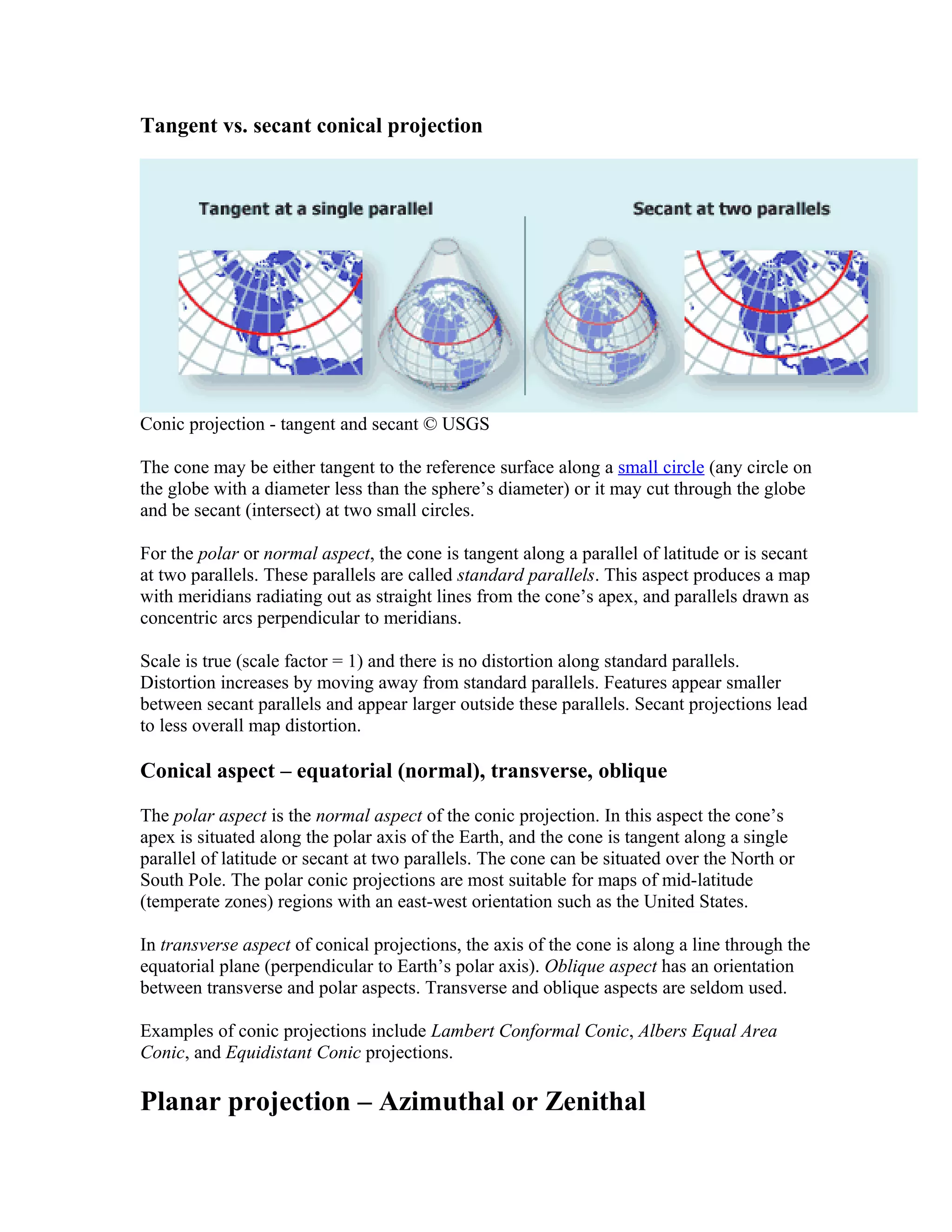 Tangent vs. secant conical projection

Tangent at a single parallel

Secant at two parallels

Conic projection - tangent and secant © USGS

The cone may be either tangent to the reference surface along a small circle (any circle on the globe with a diameter less than the sphere's diameter) or it may cut through the globe and be secant (intersect) at two small circles.

For the polar or normal aspect, the cone is tangent along a parallel of latitude or is secant at two parallels. These parallels are called standard parallels. This aspect produces a map with meridians radiating out as straight lines from the cone's apex, and parallels drawn as concentric arcs perpendicular to meridians.

Scale is true (scale factor = 1) and there is no distortion along standard parallels. Distortion increases by moving away from standard parallels. Features appear smaller between secant parallels and appear larger outside these parallels. Secant projections lead to less overall map distortion.

Conical aspect – equatorial (normal), transverse, oblique

The polar aspect is the normal aspect of the conic projection. In this aspect the cone's apex is situated along the polar axis of the Earth, and the cone is tangent along a single parallel of latitude or secant at two parallels. The cone can be situated over the North or South Pole. The polar conic projections are most suitable for maps of mid-latitude (temperate zones) regions with an east-west orientation such as the United States.

In transverse aspect of conical projections, the axis of the cone is along a line through the equatorial plane (perpendicular to Earth's polar axis). Oblique aspect has an orientation between transverse and polar aspects. Transverse and oblique aspects are seldom used.

Examples of conic projections include Lambert Conformal Conic, Albers Equal Area Conic, and Equidistant Conic projections.

Planar projection – Azimuthal or Zenithal