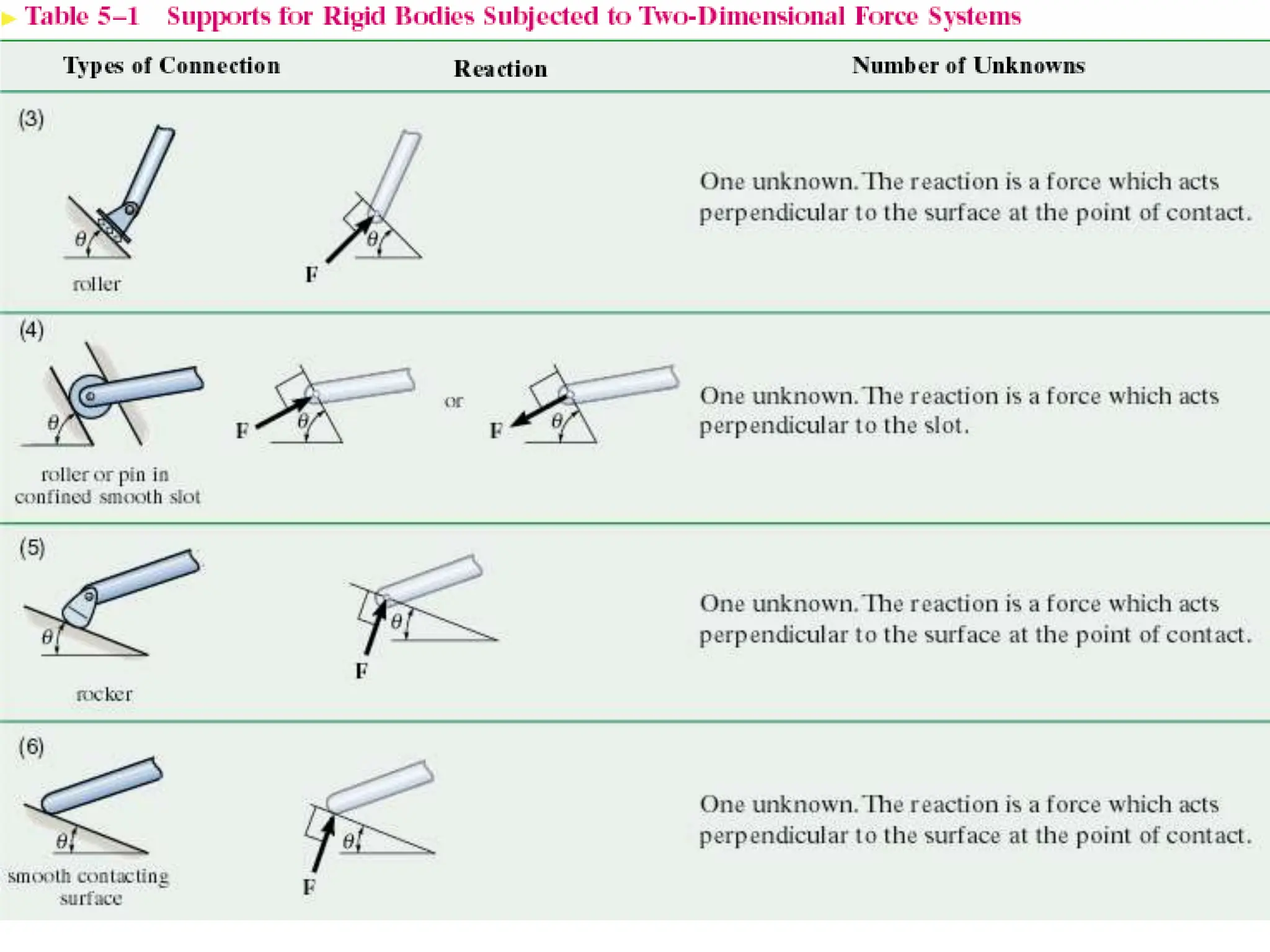 Table 5–1 Supports for Rigid Bodies Subjected to Two-Dimensional Force Systems

| Types of Connection | Reaction | Number of Unknowns |
|---|---|---|
| (3) $\theta$ roller | $\theta$ F | One unknown. The reaction is a force which acts perpendicular to the surface at the point of contact. |
| (4) $\theta$ roller or pin in confined smooth slot | F $\theta$ or F $\theta$ | One unknown. The reaction is a force which acts perpendicular to the slot. |
| (5) $\theta$ rocker | $\theta$ F | One unknown. The reaction is a force which acts perpendicular to the surface at the point of contact. |
| (6) $\theta$ smooth contacting surface | $\theta$ F | One unknown. The reaction is a force which acts perpendicular to the surface at the point of contact. |