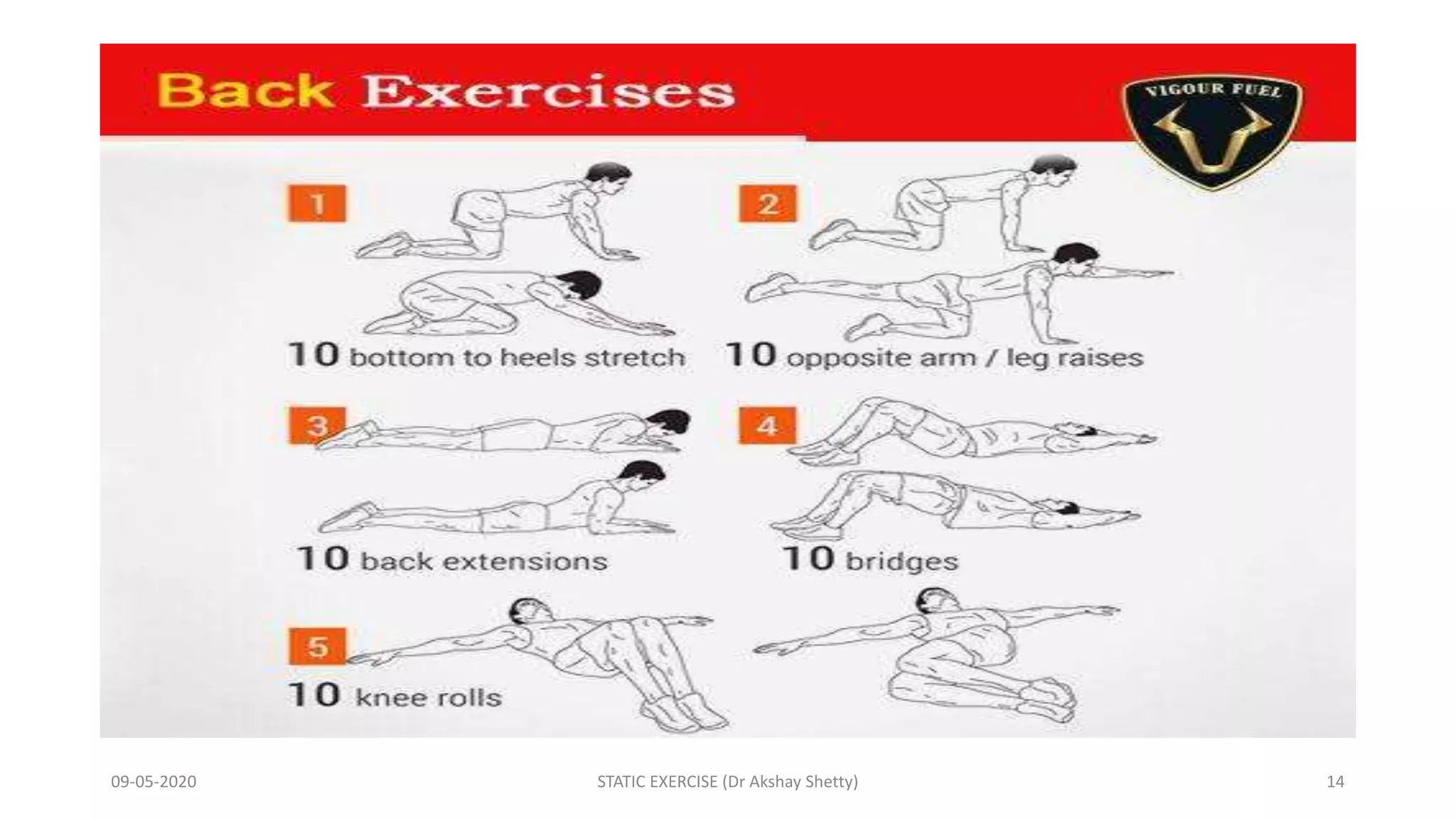 Back Exercises

VIGOUR FUEL

1

10 bottom to heels stretch

2

10 opposite arm / leg raises

3

10 back extensions

4

10 bridges

5

10 knee rolls

09-05-2020

STATIC EXERCISE (Dr Akshay Shetty)

14