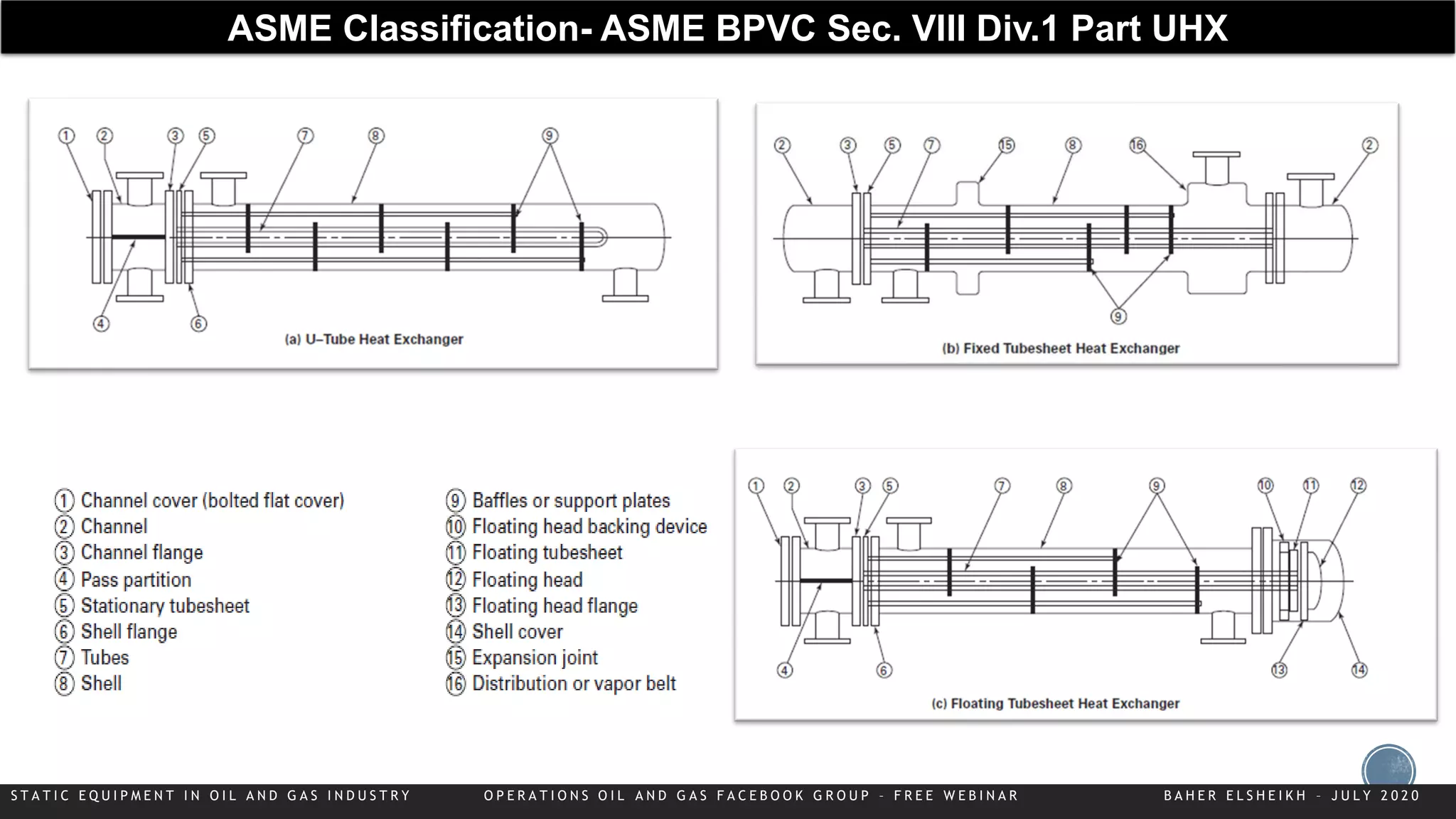 ASME Classification- ASME BPVC Sec. VIII Div.1 Part UHX

① ② ③ ⑤ ⑦ ⑧ ⑨

④ ⑥

(a) U–Tube Heat Exchanger

② ③ ⑤ ⑦ ⑮ ⑧ ⑯ ②

⑨

(b) Fixed Tubesheet Heat Exchanger

① Channel cover (bolted flat cover)
② Channel
③ Channel flange
④ Pass partition
⑤ Stationary tubesheet
⑥ Shell flange
⑦ Tubes
⑧ Shell

⑨ Baffles or support plates
⑩ Floating head backing device
⑪ Floating tubesheet
⑫ Floating head
⑬ Floating head flange
⑭ Shell cover
⑮ Expansion joint
⑯ Distribution or vapor belt

① ② ③ ⑤ ⑦ ⑧ ⑨ ⑩ ⑪ ⑫

④ ⑥ ⑬ ⑭

(c) Floating Tubesheet Heat Exchanger

STATIC EQUIPMENT IN OIL AND GAS INDUSTRY

OPERATIONS OIL AND GAS FACEBOOK GROUP – FREE WEBINAR

BAHER ELSHEIKH – JULY 2020