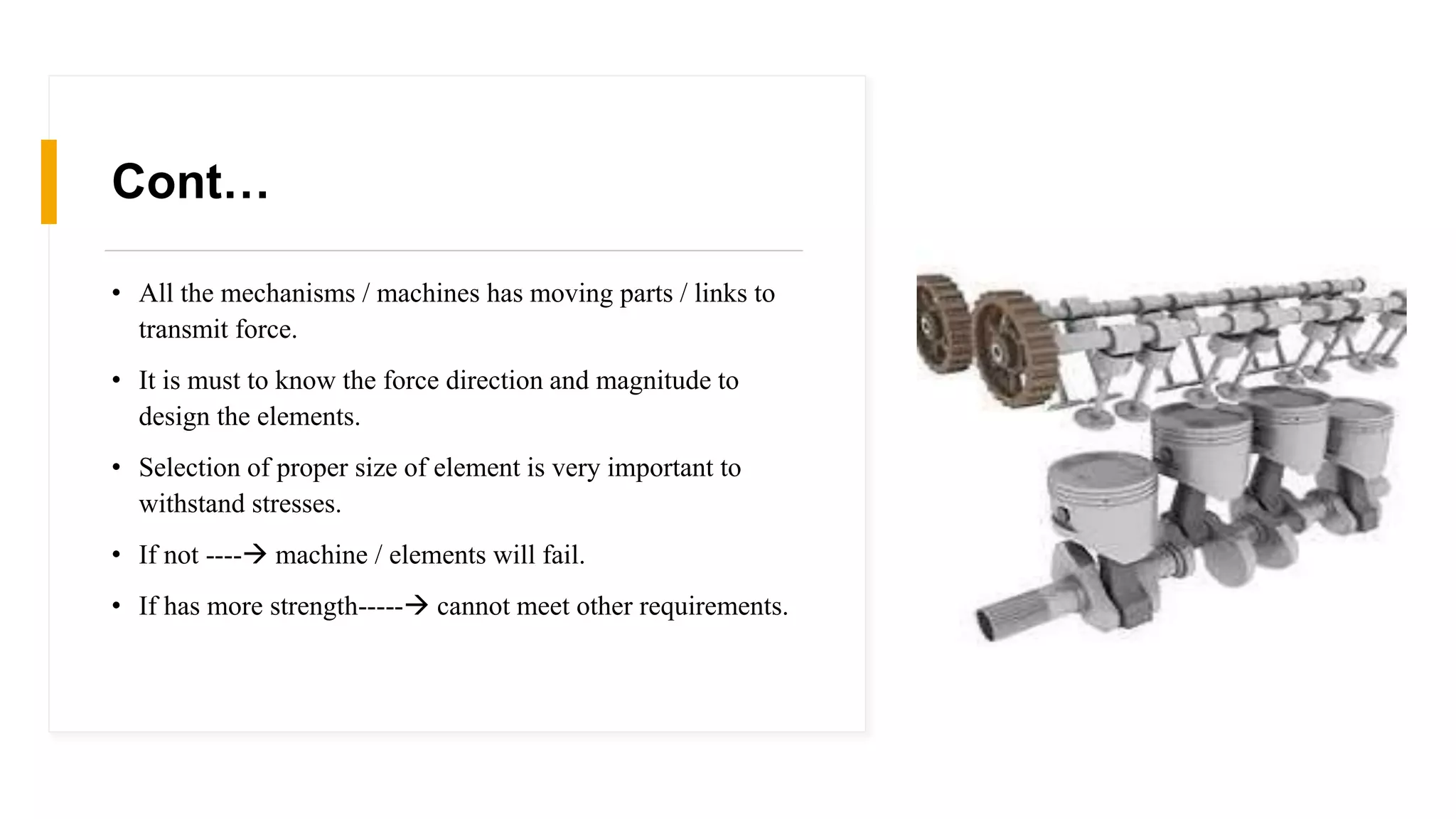 Cont…

• All the mechanisms / machines has moving parts / links to transmit force.

• It is must to know the force direction and magnitude to design the elements.

• Selection of proper size of element is very important to withstand stresses.

• If not ----→ machine / elements will fail.

• If has more strength-----→ cannot meet other requirements.