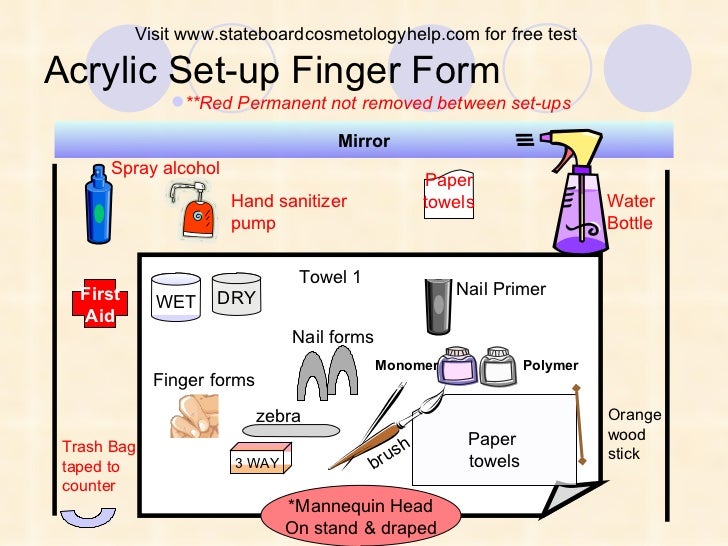 Visit www.stateboardcosmetologyhelp.com for free test

Acrylic Set-up Finger Form

**Red Permanent not removed between set-ups

Mirror

Spray alcohol

Hand sanitizer pump

Paper towels

Water Bottle

First Aid

WET

DRY

Towel 1

Nail Primer

Nail forms

Monomer

Polymer

Finger forms

zebra

3 WAY

brush

Paper towels

Orange wood stick

Trash Bag taped to counter

*Mannequin Head On stand & draped