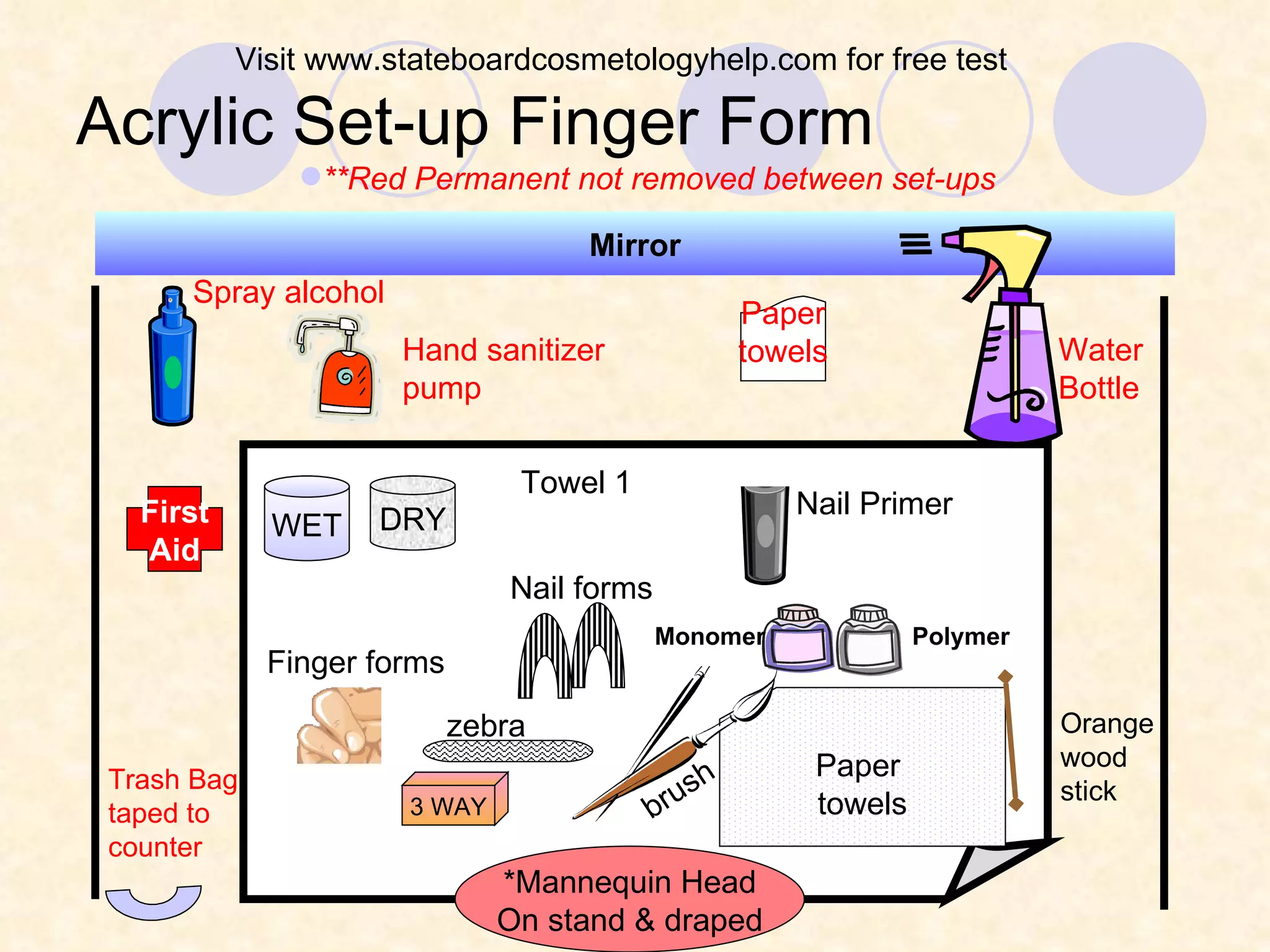 Visit www.stateboardcosmetologyhelp.com for free test

Acrylic Set-up Finger Form

**Red Permanent not removed between set-ups

Mirror

Spray alcohol

Hand sanitizer pump

Paper towels

Water Bottle

First Aid

WET

DRY

Towel 1

Nail Primer

Nail forms

Monomer

Polymer

Finger forms

zebra

3 WAY

brush

Paper towels

Orange wood stick

Trash Bag taped to counter

*Mannequin Head On stand & draped