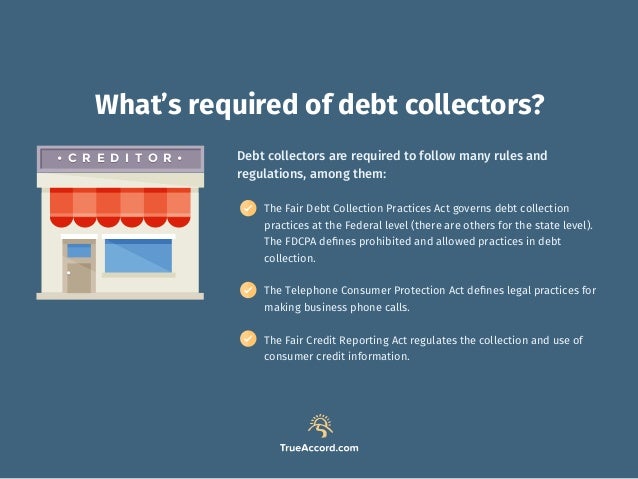 What's required of debt collectors?

• CREDITOR •

Debt collectors are required to follow many rules and regulations, among them:

The Fair Debt Collection Practices Act governs debt collection practices at the Federal level (there are others for the state level). The FDCPA defines prohibited and allowed practices in debt collection.

The Telephone Consumer Protection Act defines legal practices for making business phone calls.

The Fair Credit Reporting Act regulates the collection and use of consumer credit information.

TrueAccord.com