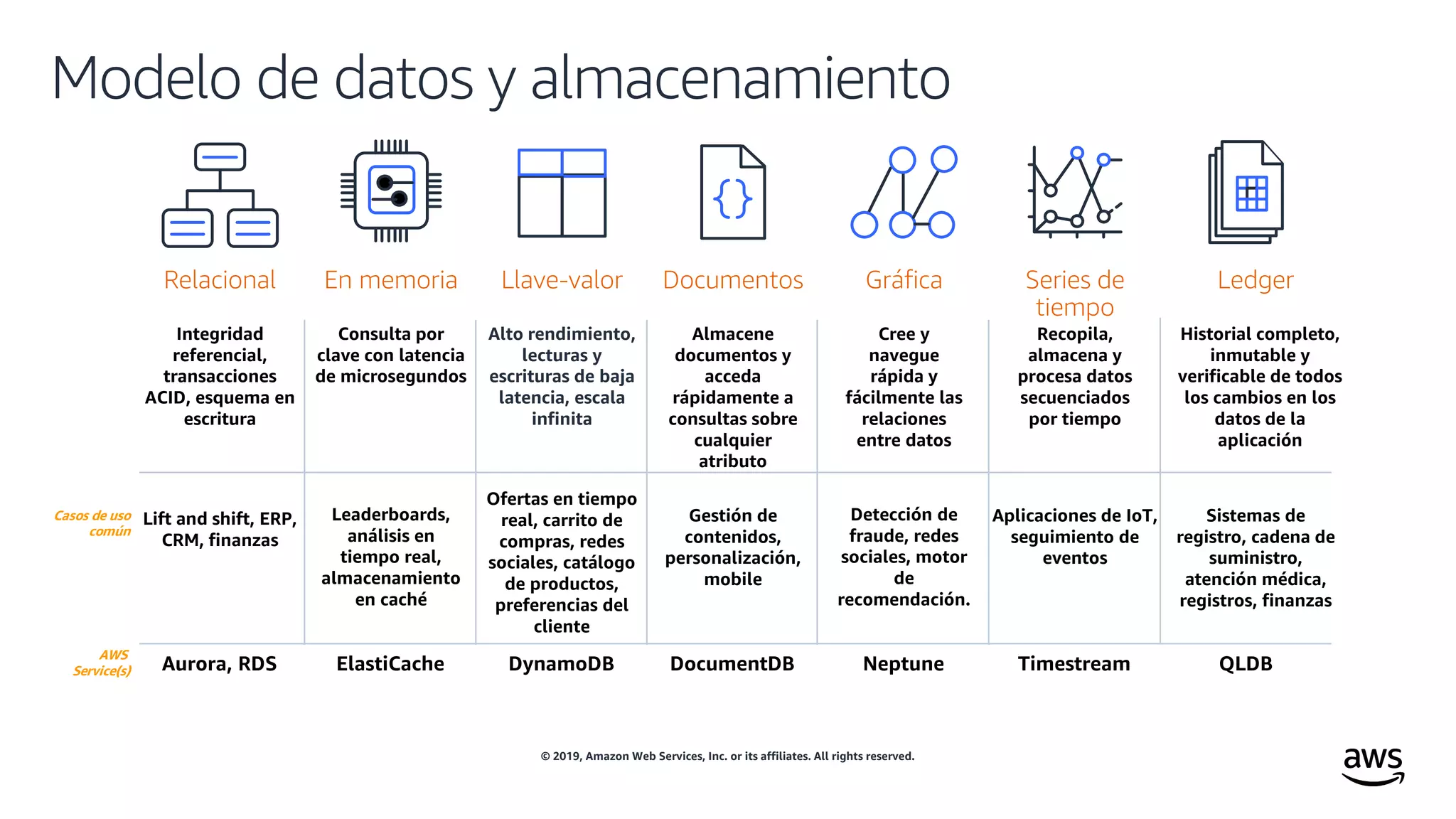 Modelo de datos y almacenamiento

| | Relacional | En memoria | Llave-valor | Documentos | Gráfica | Series de tiempo | Ledger |
|---|---|---|---|---|---|---|---|
| | Integridad referencial, transacciones ACID, esquema en escritura | Consulta por clave con latencia de microsegundos | Alto rendimiento, lecturas y escrituras de baja latencia, escala infinita | Almacene documentos y acceda rápidamente a consultas sobre cualquier atributo | Cree y navegue rápida y fácilmente las relaciones entre datos | Recopila, almacena y procesa datos secuenciados por tiempo | Historial completo, inmutable y verificable de todos los cambios en los datos de la aplicación |
| Casos de uso común | Lift and shift, ERP, CRM, finanzas | Leaderboards, análisis en tiempo real, almacenamiento en caché | Ofertas en tiempo real, carrito de compras, redes sociales, catálogo de productos, preferencias del cliente | Gestión de contenidos, personalización, mobile | Detección de fraude, redes sociales, motor de recomendación. | Aplicaciones de IoT, seguimiento de eventos | Sistemas de registro, cadena de suministro, atención médica, registros, finanzas |
| AWS Service(s) | Aurora, RDS | ElastiCache | DynamoDB | DocumentDB | Neptune | Timestream | QLDB |

© 2019, Amazon Web Services, Inc. or its affiliates. All rights reserved.

aws