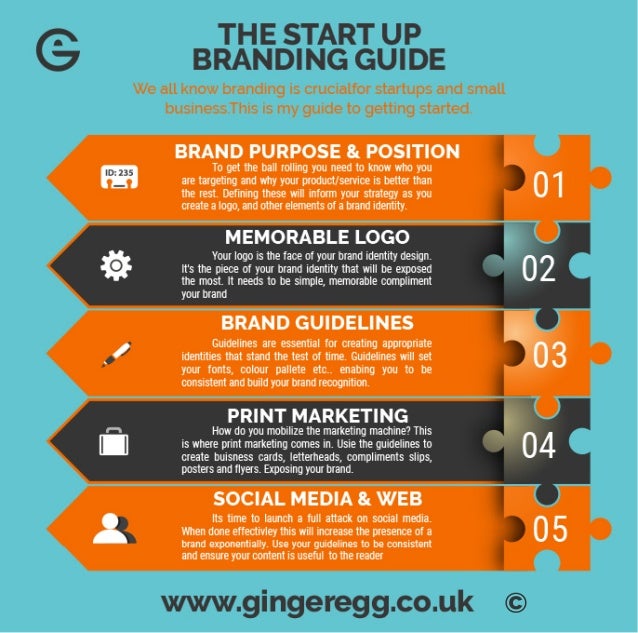 THE START UP BRANDING GUIDE

We all know branding is crucialfor startups and small business.This is my guide to getting started.

ID: 235

BRAND PURPOSE & POSITION

To get the ball rolling you need to know who you are targeting and why your product/service is better than the rest. Defining these will inform your strategy as you create a logo, and other elements of a brand identity.

01

MEMORABLE LOGO

Your logo is the face of your brand identity design. It's the piece of your brand identity that will be exposed the most. It needs to be simple, memorable compliment your brand

02

BRAND GUIDELINES

Guidelines are essential for creating appropriate identities that stand the test of time. Guidelines will set your fonts, colour pallete etc.. enabing you to be consistent and build your brand recognition.

03

PRINT MARKETING

How do you mobilize the marketing machine? This is where print marketing comes in. Usie the guidelines to create buisness cards, letterheads, compliments slips, posters and flyers. Exposing your brand.

04

SOCIAL MEDIA & WEB

Its time to launch a full attack on social media. When done effectivley this will increase the presence of a brand exponentially. Use your guidelines to be consistent and ensure your content is useful to the reader

05

www.gingeregg.co.uk ©