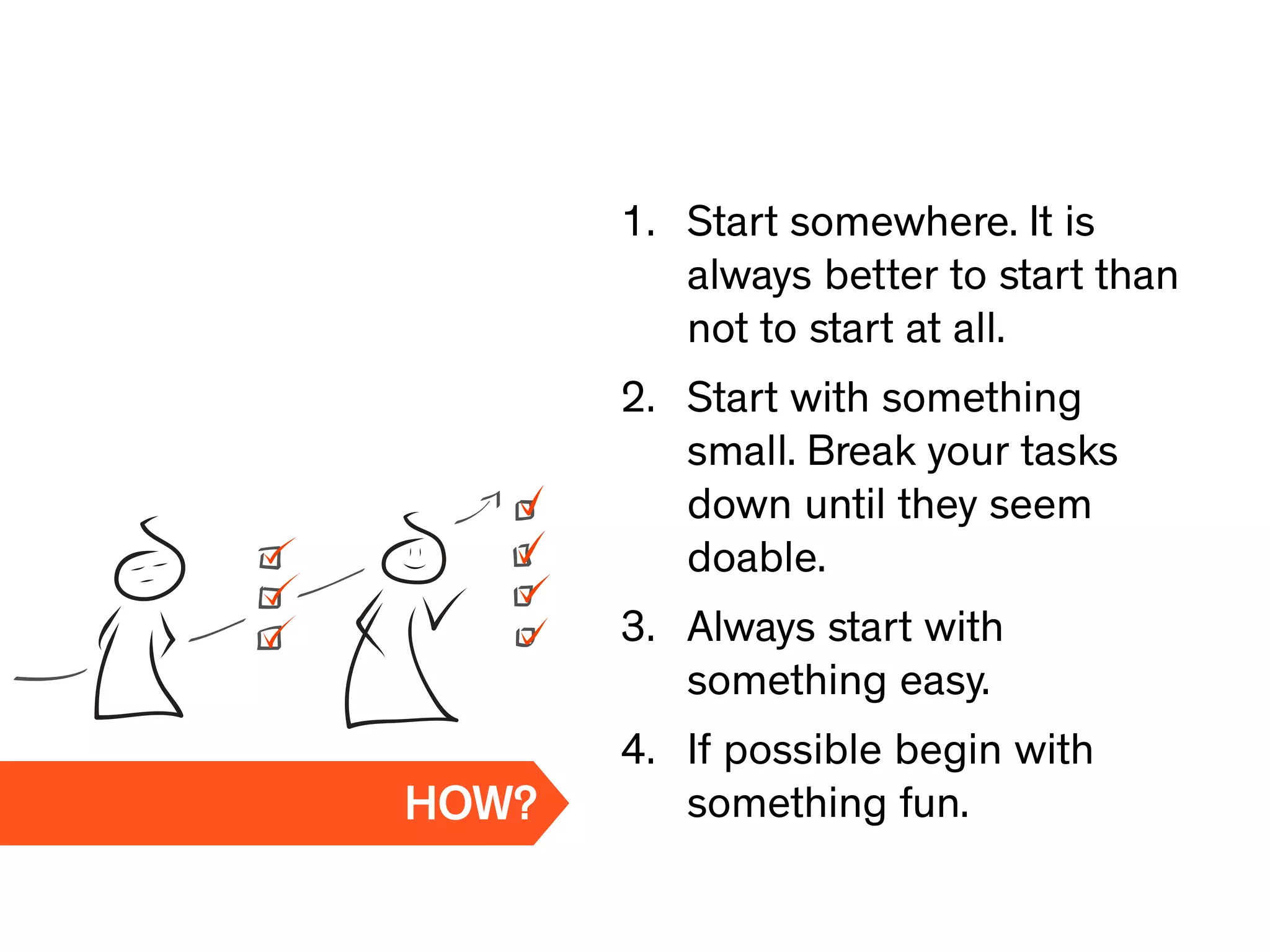 HOW?

1. Start somewhere. It is always better to start than not to start at all.

2. Start with something small. Break your tasks down until they seem doable.

3. Always start with something easy.

4. If possible begin with something fun.