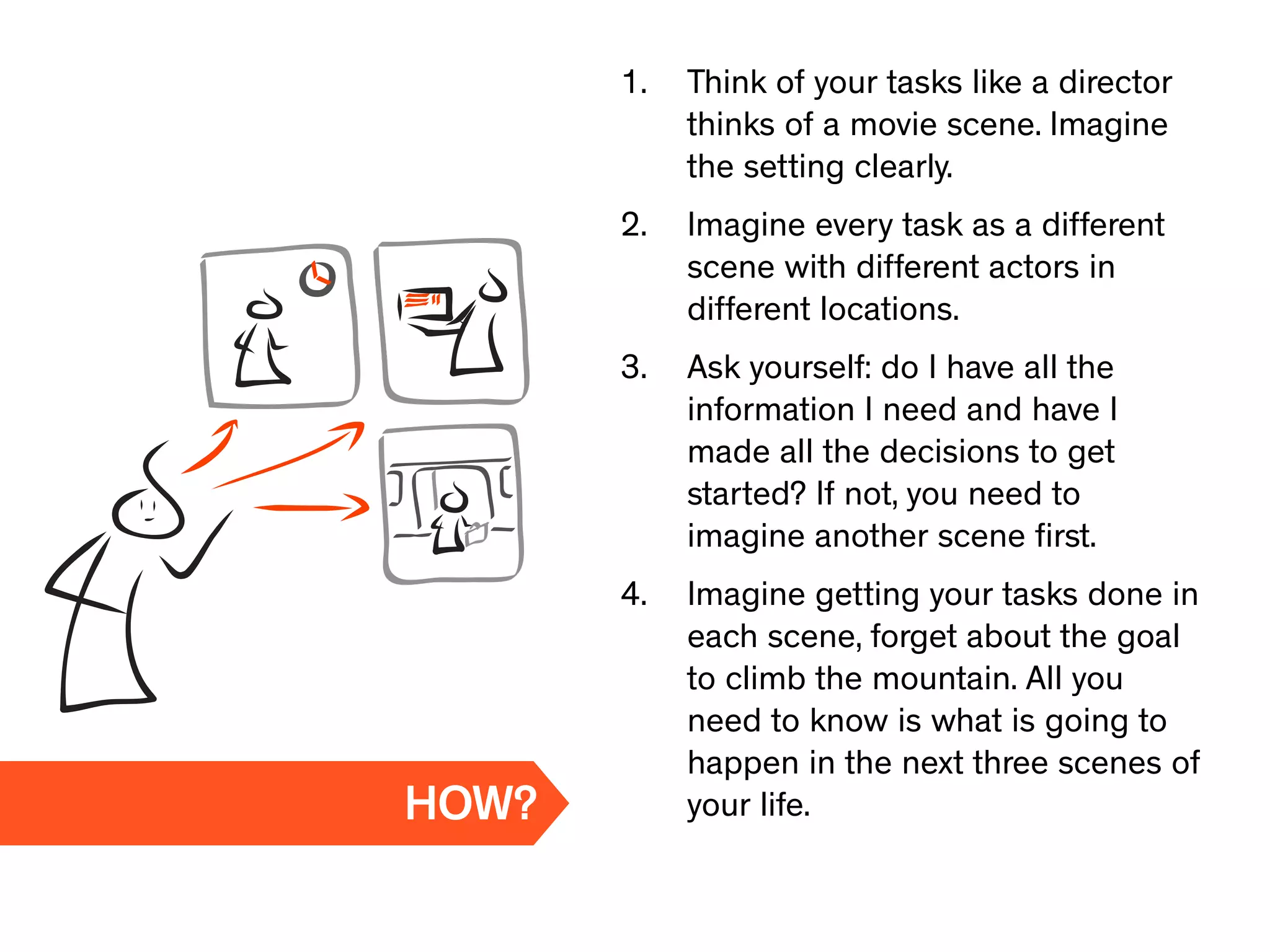 HOW?

1. Think of your tasks like a director thinks of a movie scene. Imagine the setting clearly.

2. Imagine every task as a different scene with different actors in different locations.

3. Ask yourself: do I have all the information I need and have I made all the decisions to get started? If not, you need to imagine another scene first.

4. Imagine getting your tasks done in each scene, forget about the goal to climb the mountain. All you need to know is what is going to happen in the next three scenes of your life.