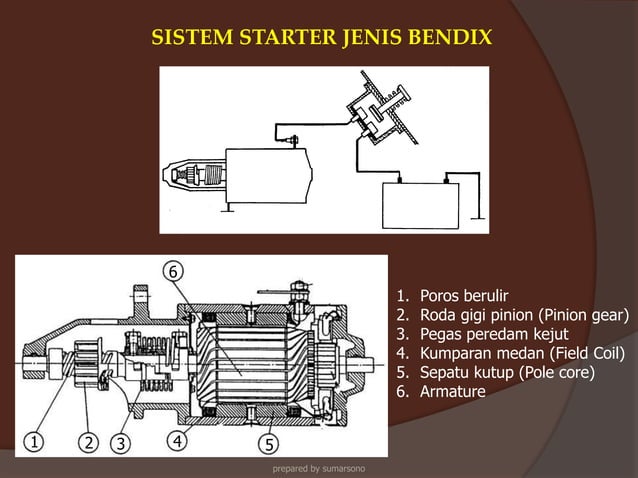 SISTEM STARTER JENIS BENDIX

6

1 2 3 4 5

1. Poros berulir
2. Roda gigi pinion (Pinion gear)
3. Pegas peredam kejut
4. Kumparan medan (Field Coil)
5. Sepatu kutup (Pole core)
6. Armature

prepared by sumarsono