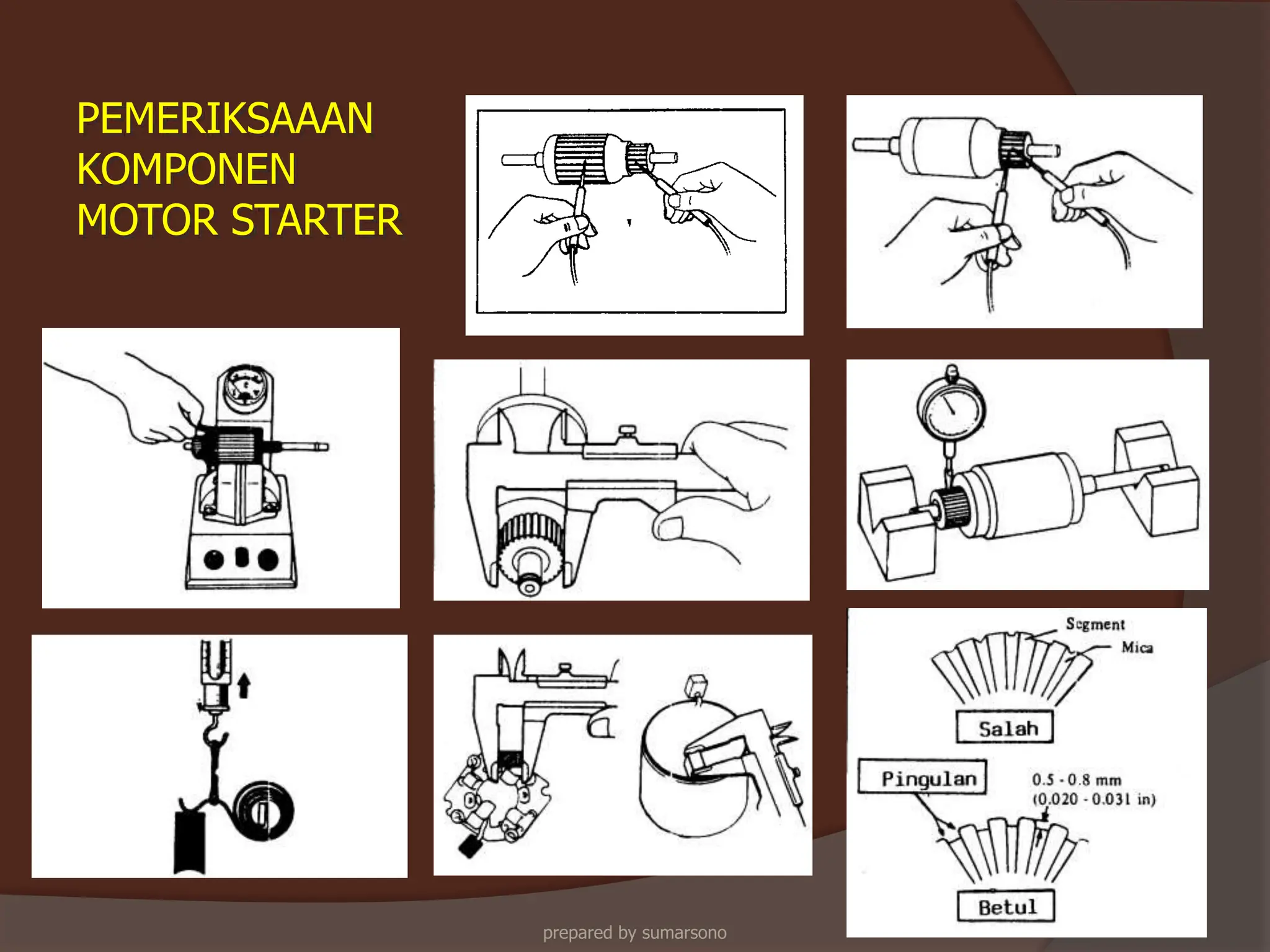 PEMERIKSAAAN KOMPONEN MOTOR STARTER

Segment

Mica

Salah

Pingulan

0.5 - 0.8 mm
(0.020 - 0.031 in)

Betul

prepared by sumarsono