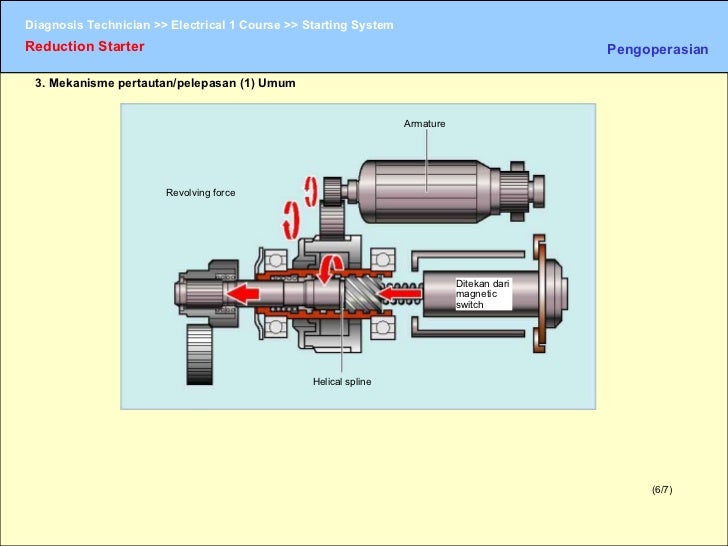 Diagnosis Technician >> Electrical 1 Course >> Starting System

Reduction Starter

Pengoperasian

3. Mekanisme pertautan/pelepasan (1) Umum

Armature

Revolving force

Ditekan dari magnetic switch

Helical spline

(6/7)