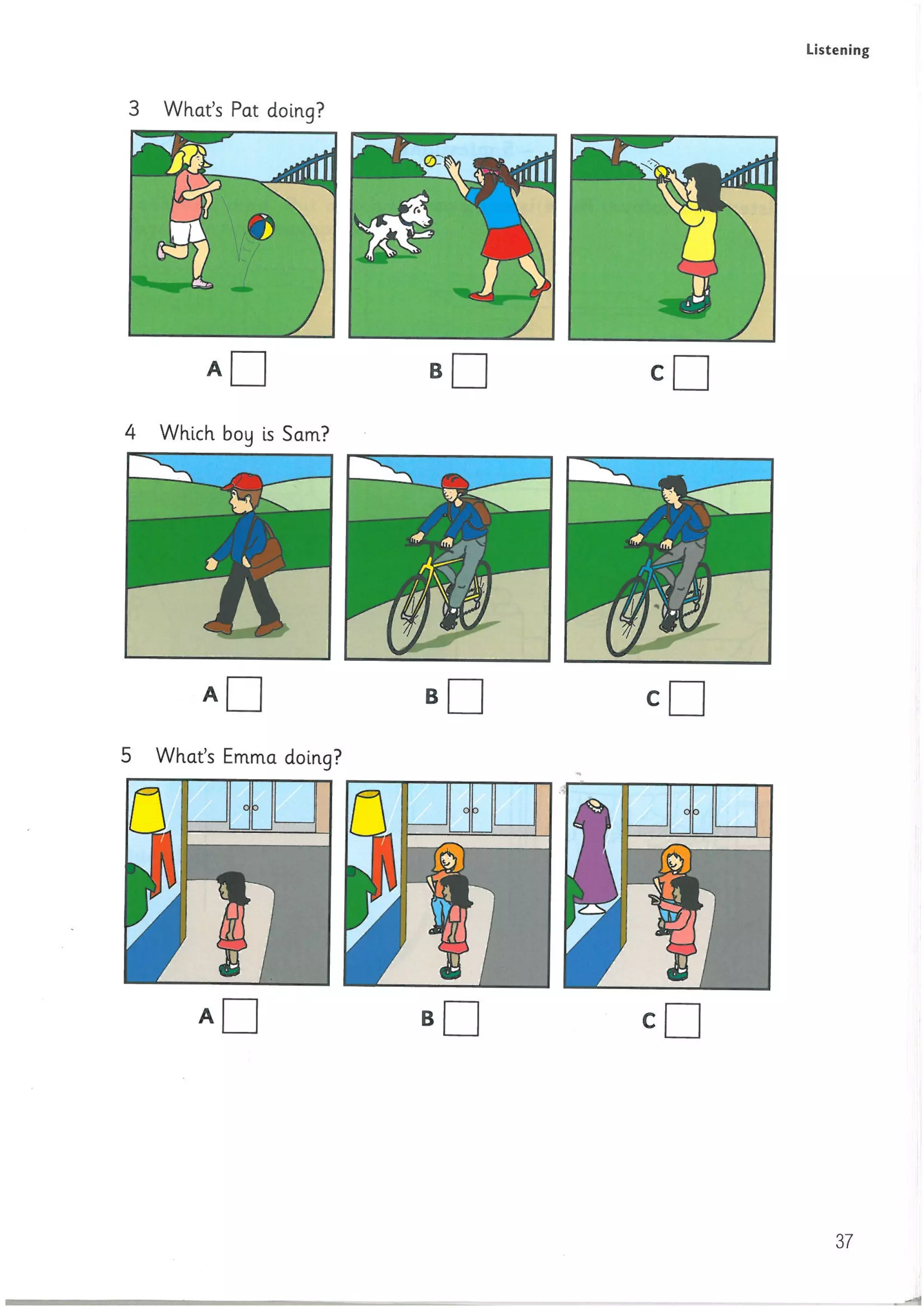 Listening

3 What's Pat doing?

A

B

C

4 Which boy is Sam?

A

B

C

5 What's Emma doing?

A

B

C

37