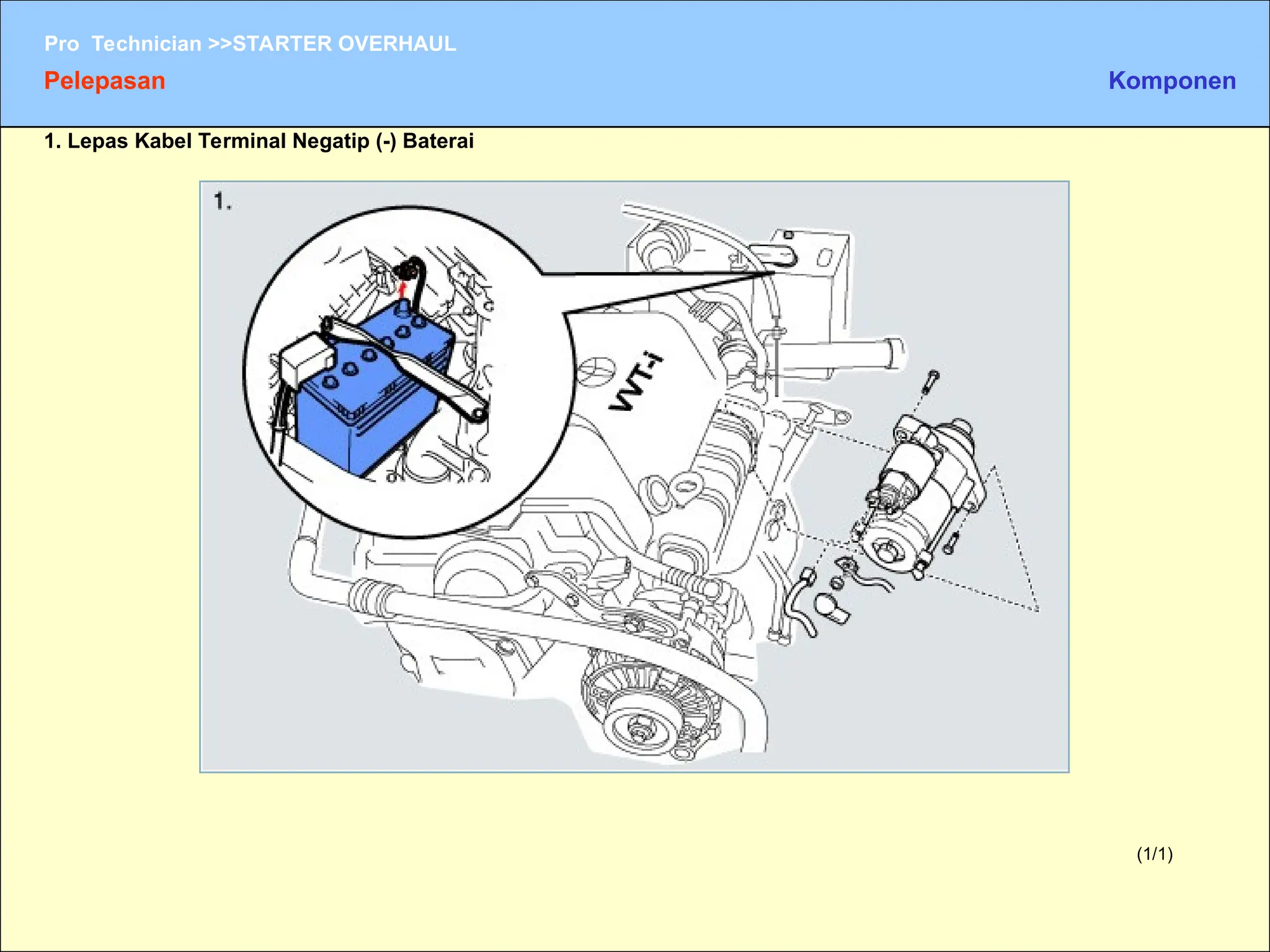 Pro Technician >>STARTER OVERHAUL

Pelepasan

Komponen

1. Lepas Kabel Terminal Negatip (-) Baterai

1.

VVT-i

(1/1)