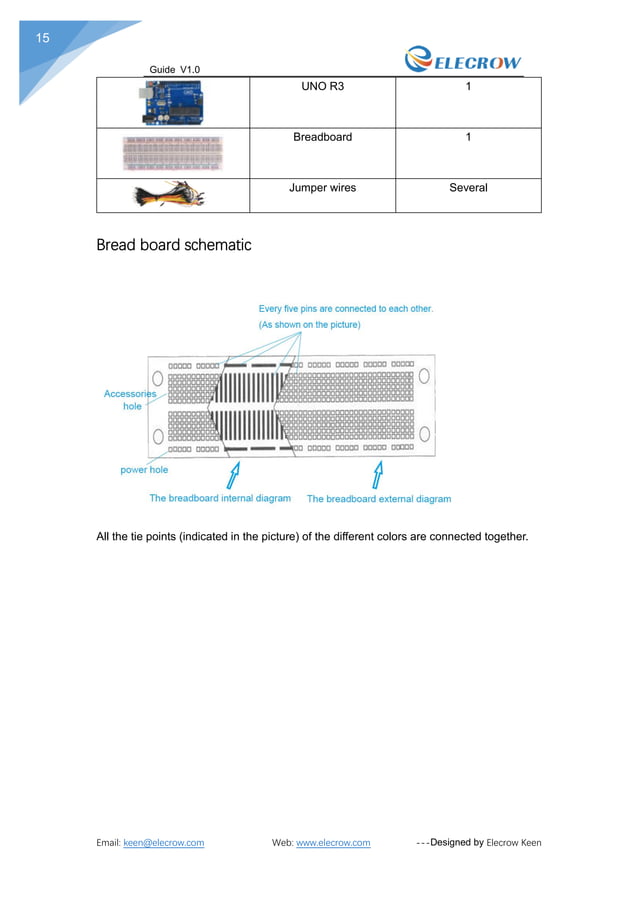 15

Guide V1.0

ELECROW

| | UNO R3 | 1 |
|---|---|---|
| | Breadboard | 1 |
| | Jumper wires | Several |

Bread board schematic

Every five pins are connected to each other.
(As shown on the picture)

Accessories hole

power hole

The breadboard internal diagram

The breadboard external diagram

All the tie points (indicated in the picture) of the different colors are connected together.

Email: keen@elecrow.com Web: www.elecrow.com ---Designed by Elecrow Keen