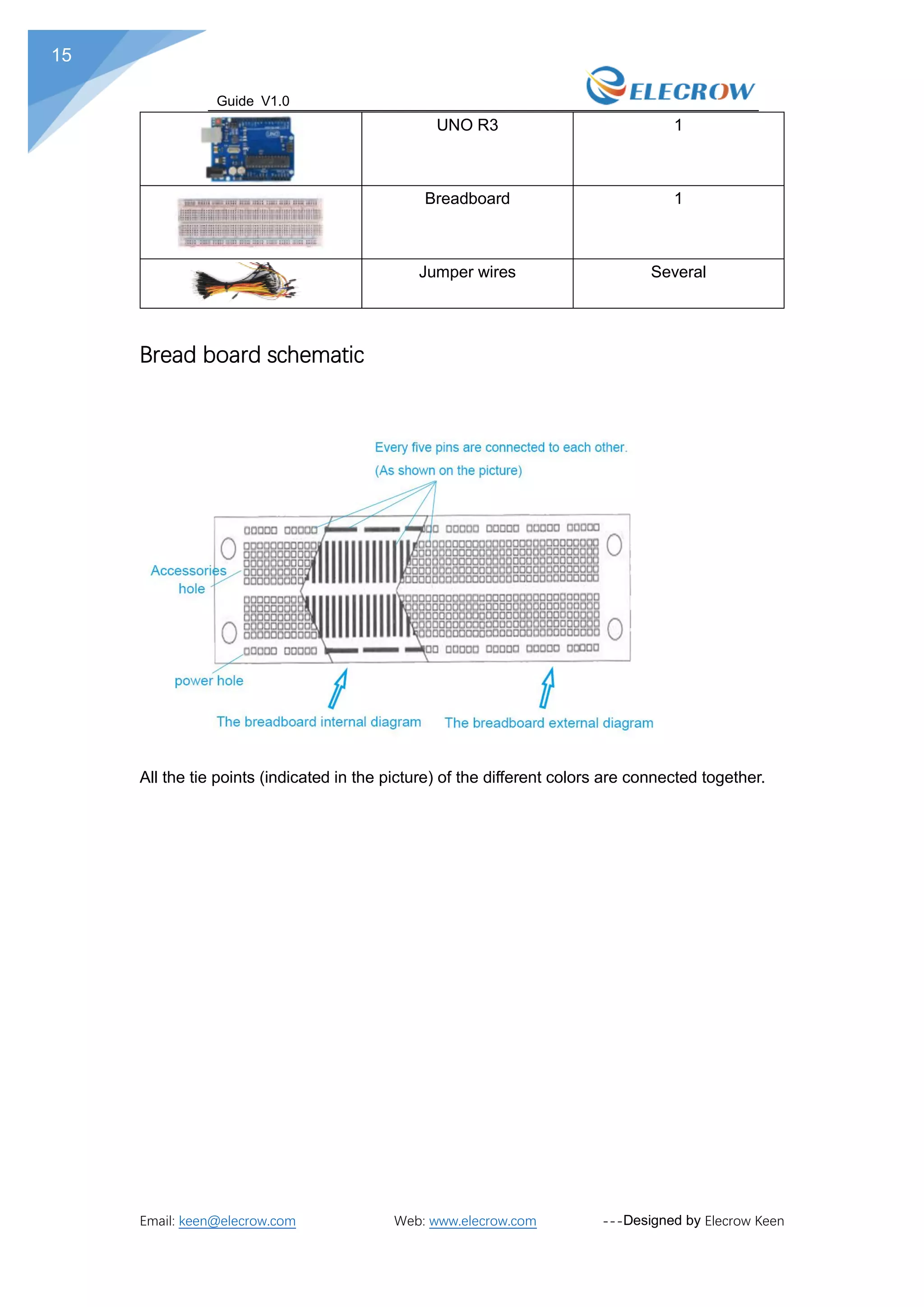 15

Guide V1.0

ELECROW

| | UNO R3 | 1 |
|---|---|---|
| | Breadboard | 1 |
| | Jumper wires | Several |

Bread board schematic

Every five pins are connected to each other.
(As shown on the picture)

Accessories hole

power hole

The breadboard internal diagram

The breadboard external diagram

All the tie points (indicated in the picture) of the different colors are connected together.

Email: keen@elecrow.com Web: www.elecrow.com ---Designed by Elecrow Keen