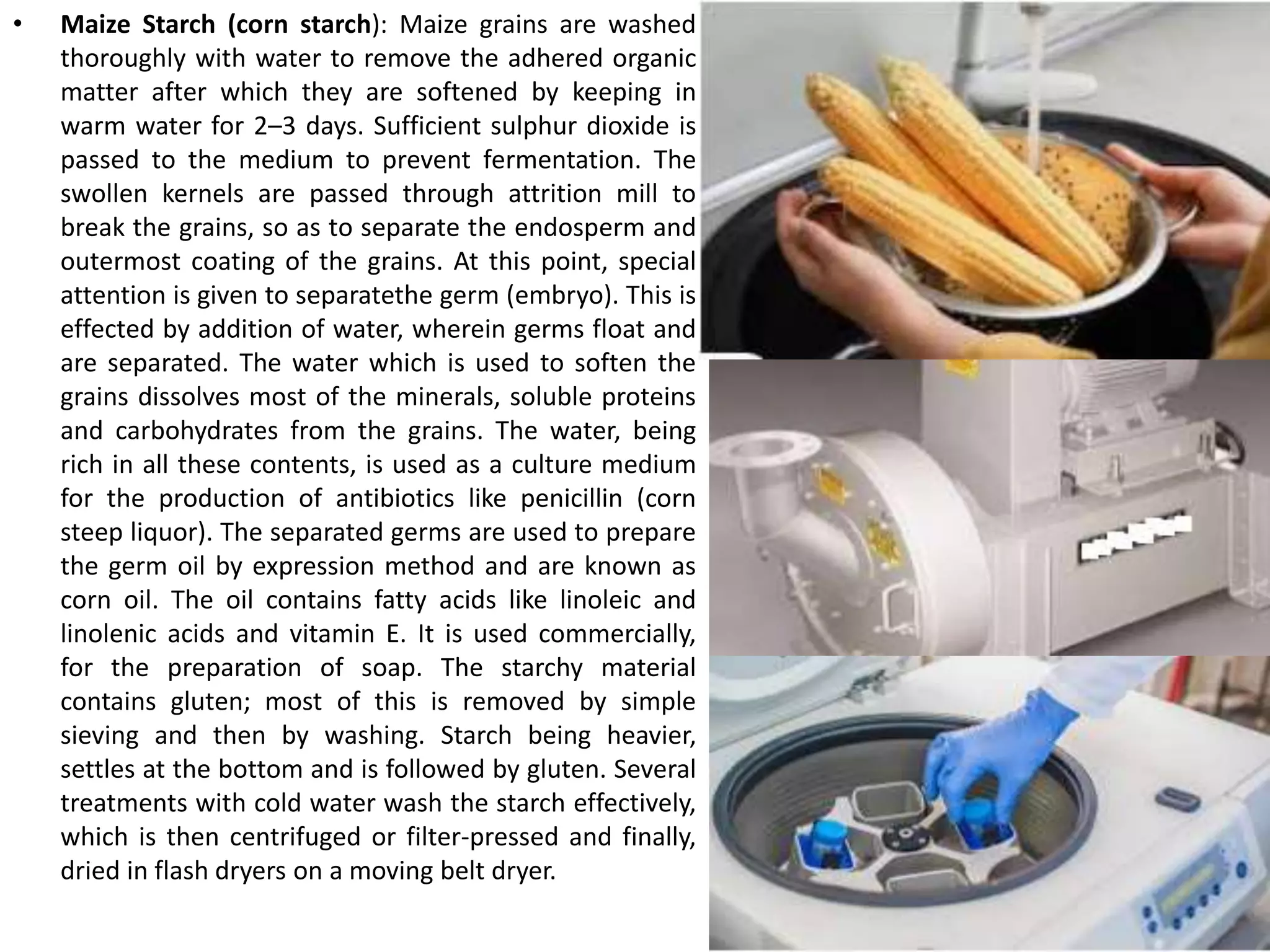 • Maize Starch (corn starch): Maize grains are washed thoroughly with water to remove the adhered organic matter after which they are softened by keeping in warm water for 2–3 days. Sufficient sulphur dioxide is passed to the medium to prevent fermentation. The swollen kernels are passed through attrition mill to break the grains, so as to separate the endosperm and outermost coating of the grains. At this point, special attention is given to separatethe germ (embryo). This is effected by addition of water, wherein germs float and are separated. The water which is used to soften the grains dissolves most of the minerals, soluble proteins and carbohydrates from the grains. The water, being rich in all these contents, is used as a culture medium for the production of antibiotics like penicillin (corn steep liquor). The separated germs are used to prepare the germ oil by expression method and are known as corn oil. The oil contains fatty acids like linoleic and linolenic acids and vitamin E. It is used commercially, for the preparation of soap. The starchy material contains gluten; most of this is removed by simple sieving and then by washing. Starch being heavier, settles at the bottom and is followed by gluten. Several treatments with cold water wash the starch effectively, which is then centrifuged or filter-pressed and finally, dried in flash dryers on a moving belt dryer.