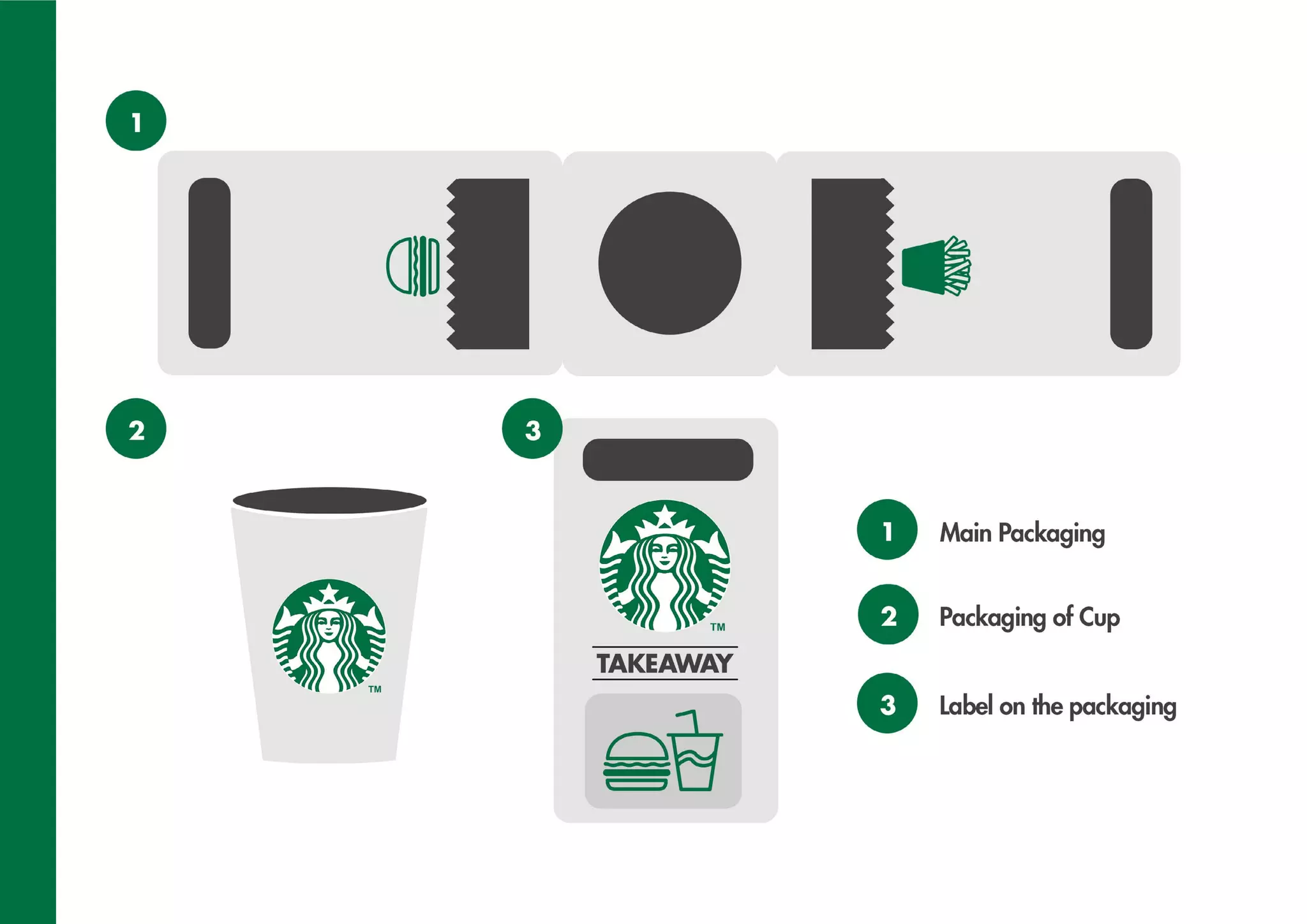 1

2

TM

3

TM

TAKEAWAY

1 Main Packaging

2 Packaging of Cup

3 Label on the packaging