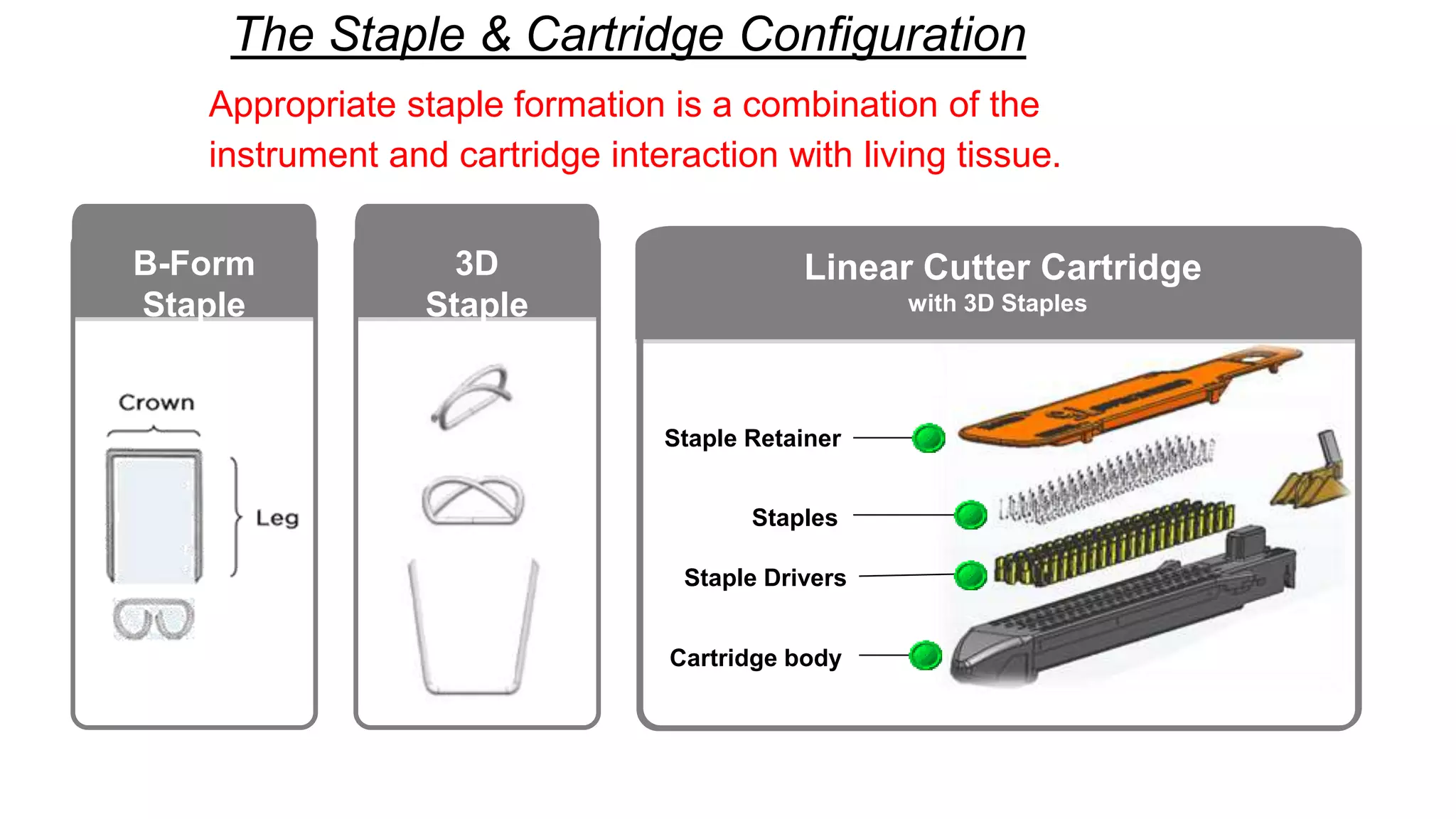 The Staple & Cartridge Configuration

Appropriate staple formation is a combination of the instrument and cartridge interaction with living tissue.

B-Form Staple

Crown

Leg

3D Staple

Linear Cutter Cartridge
with 3D Staples

Staple Retainer

Staples

Staple Drivers

Cartridge body