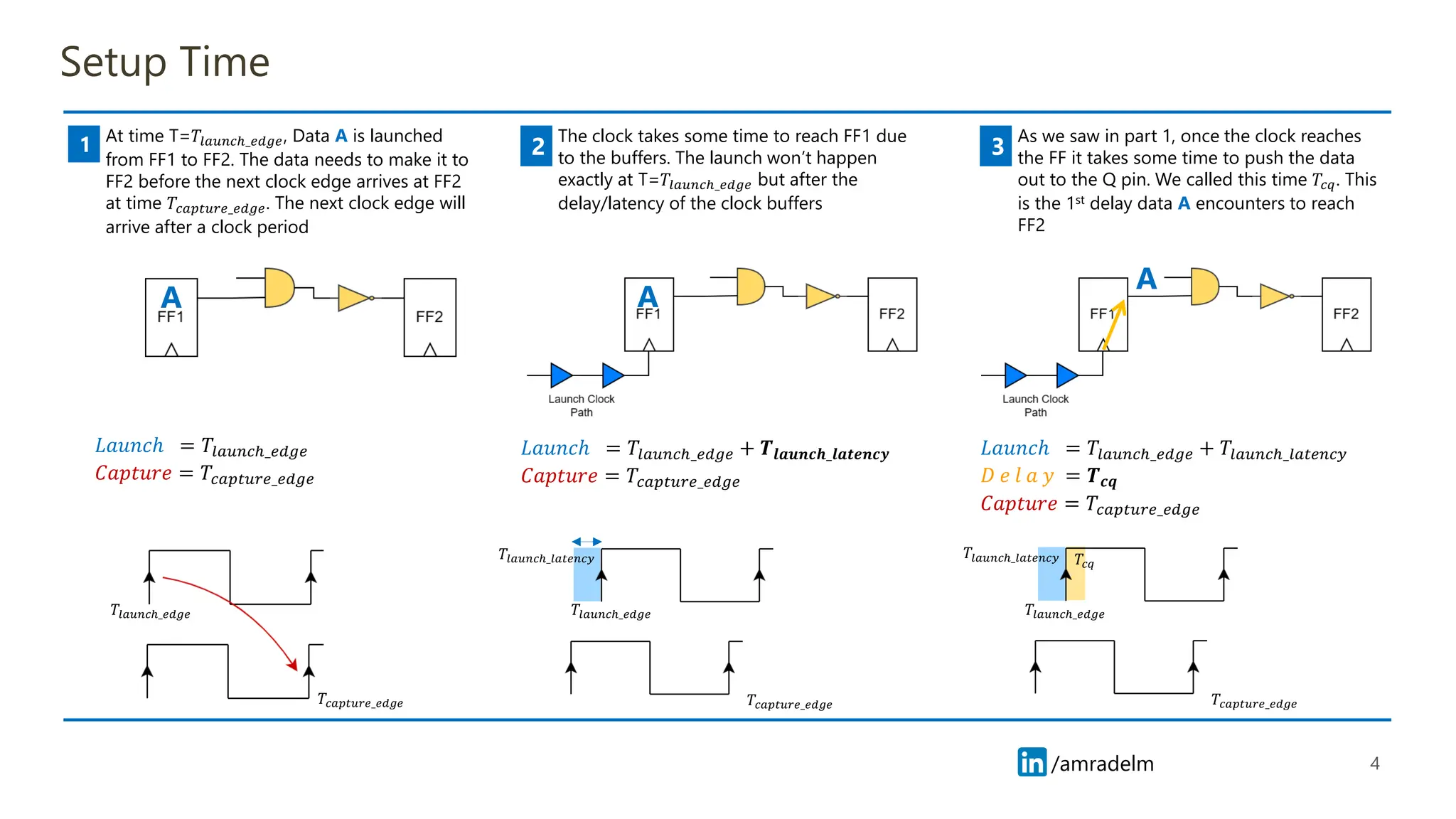 Setup Time

1 At time T=$T_{launch\_edge}$, Data A is launched from FF1 to FF2. The data needs to make it to FF2 before the next clock edge arrives at FF2 at time $T_{capture\_edge}$. The next clock edge will arrive after a clock period

A
FF1
FF2

$Launch = T_{launch\_edge}$
$Capture = T_{capture\_edge}$

$T_{launch\_edge}$
$T_{capture\_edge}$

2 The clock takes some time to reach FF1 due to the buffers. The launch won't happen exactly at T=$T_{launch\_edge}$ but after the delay/latency of the clock buffers

A
FF1
FF2
Launch Clock Path

$Launch = T_{launch\_edge} + \boldsymbol{T_{launch\_latency}}$
$Capture = T_{capture\_edge}$

$T_{launch\_latency}$
$T_{launch\_edge}$
$T_{capture\_edge}$

3 As we saw in part 1, once the clock reaches the FF it takes some time to push the data out to the Q pin. We called this time $T_{cq}$. This is the 1st delay data A encounters to reach FF2

A
FF1
FF2
Launch Clock Path

$Launch = T_{launch\_edge} + T_{launch\_latency}$
$Delay = \boldsymbol{T_{cq}}$
$Capture = T_{capture\_edge}$

$T_{launch\_latency}$
$T_{cq}$
$T_{launch\_edge}$
$T_{capture\_edge}$

in /amradelm

4