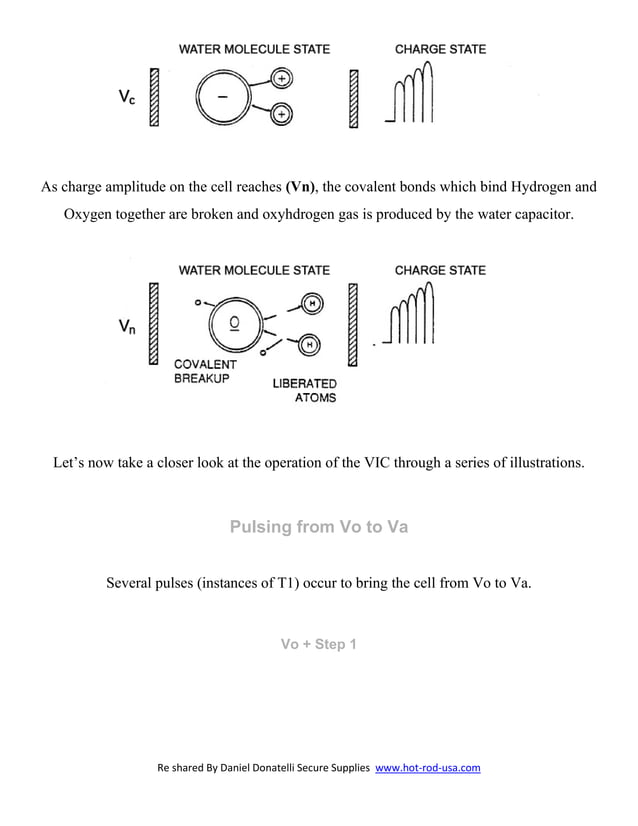 WATER MOLECULE STATE

CHARGE STATE

$V_c$

−

+

+

As charge amplitude on the cell reaches **(Vn)**, the covalent bonds which bind Hydrogen and Oxygen together are broken and oxyhdrogen gas is produced by the water capacitor.

WATER MOLECULE STATE

CHARGE STATE

$V_n$

O

H

H

COVALENT BREAKUP

LIBERATED ATOMS

Let's now take a closer look at the operation of the VIC through a series of illustrations.

Pulsing from Vo to Va

Several pulses (instances of T1) occur to bring the cell from Vo to Va.

Vo + Step 1

Re shared By Daniel Donatelli Secure Supplies www.hot-rod-usa.com