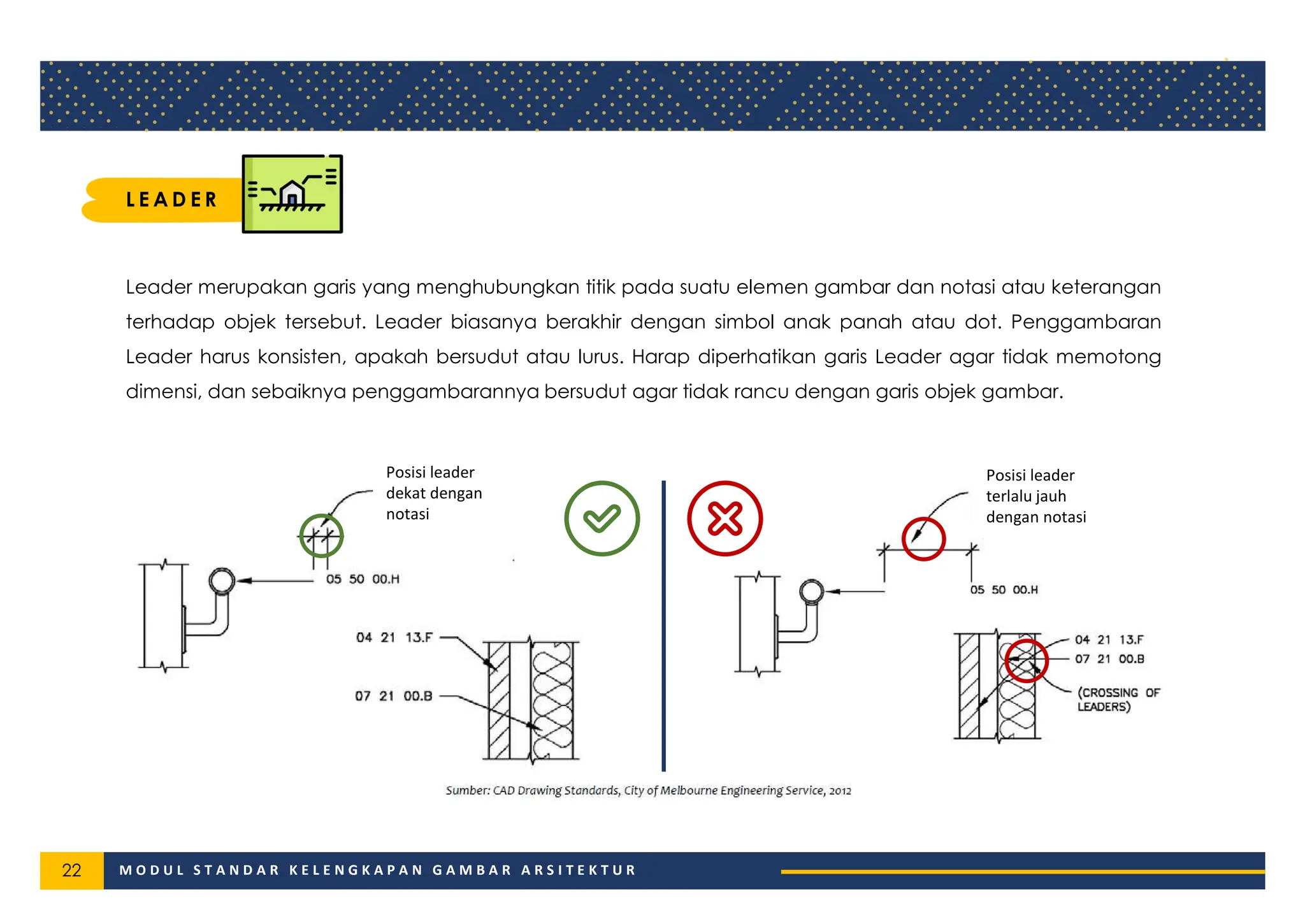 LEADER

Leader merupakan garis yang menghubungkan titik pada suatu elemen gambar dan notasi atau keterangan terhadap objek tersebut. Leader biasanya berakhir dengan simbol anak panah atau dot. Penggambaran Leader harus konsisten, apakah bersudut atau lurus. Harap diperhatikan garis Leader agar tidak memotong dimensi, dan sebaiknya penggambarannya bersudut agar tidak rancu dengan garis objek gambar.

Posisi leader dekat dengan notasi

05 50 00.H

04 21 13.F

07 21 00.B

Posisi leader terlalu jauh dengan notasi

05 50 00.H

04 21 13.F

07 21 00.B

(CROSSING OF LEADERS)

Sumber: CAD Drawing Standards, City of Melbourne Engineering Service, 2012

22 MODUL STANDAR KELENGKAPAN GAMBAR ARSITEKTUR