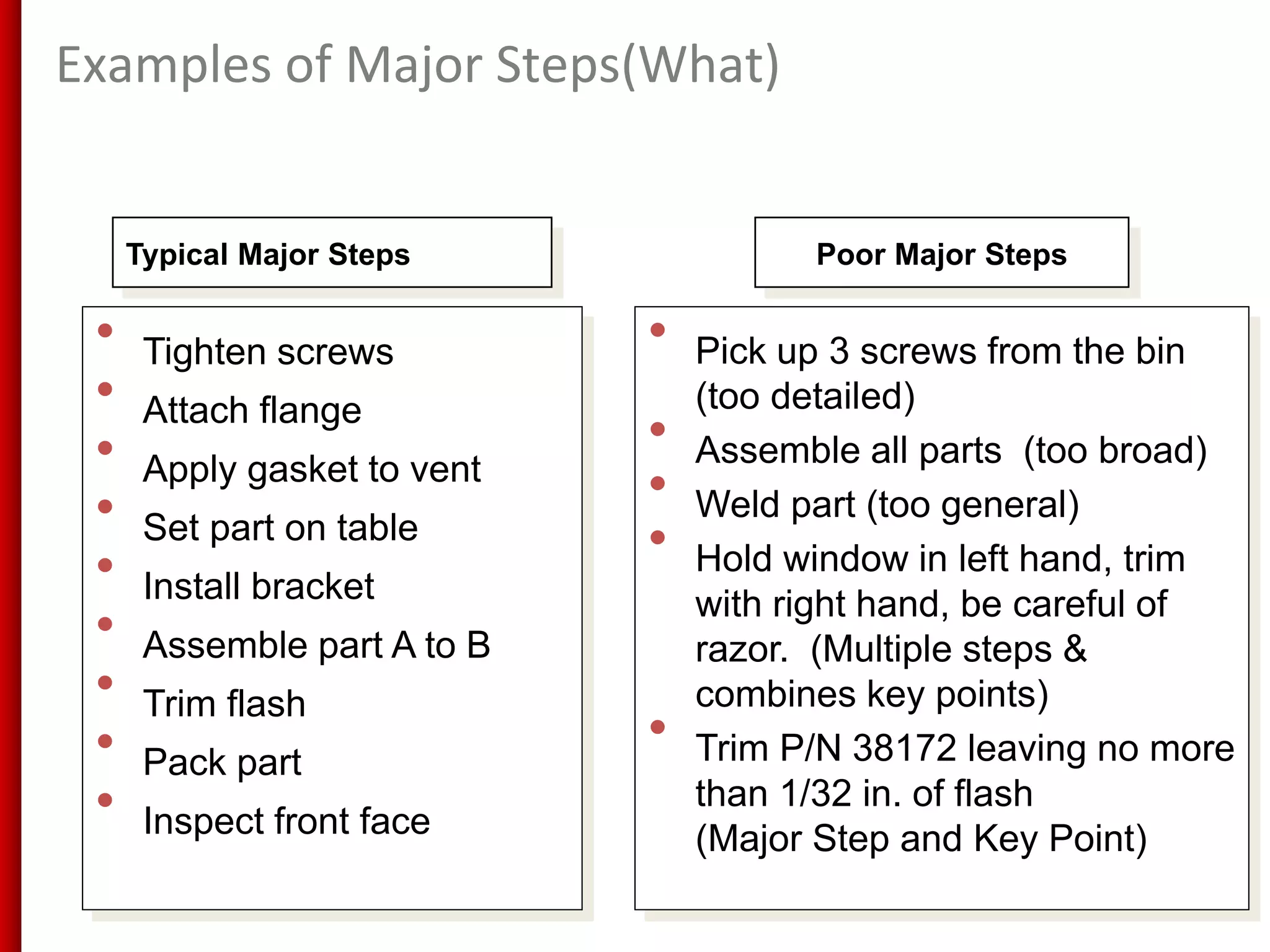 Examples of Major Steps(What)

Typical Major Steps

- Tighten screws
- Attach flange
- Apply gasket to vent
- Set part on table
- Install bracket
- Assemble part A to B
- Trim flash
- Pack part
- Inspect front face

Poor Major Steps

- Pick up 3 screws from the bin (too detailed)
- Assemble all parts (too broad)
- Weld part (too general)
- Hold window in left hand, trim with right hand, be careful of razor. (Multiple steps & combines key points)
- Trim P/N 38172 leaving no more than 1/32 in. of flash (Major Step and Key Point)