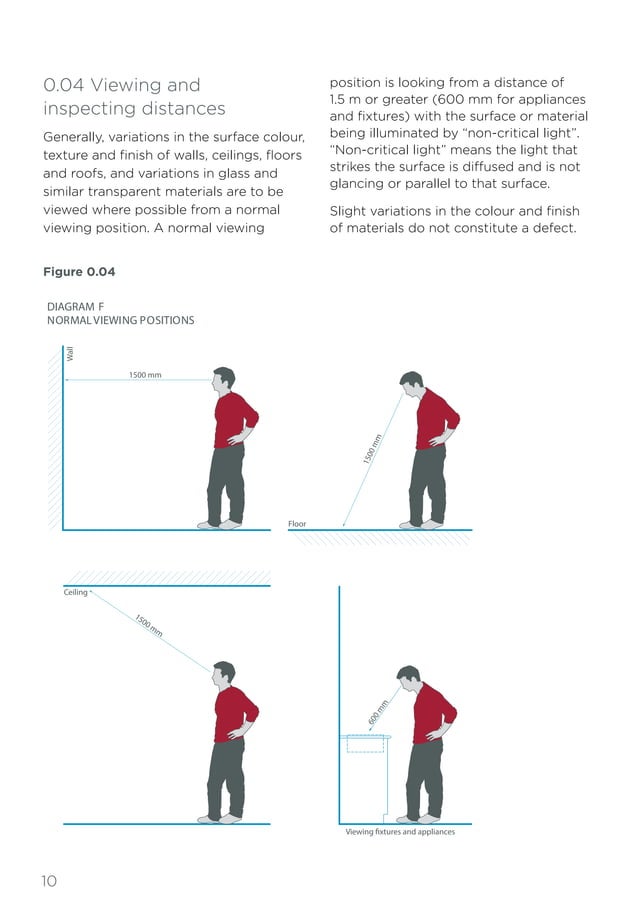 0.04 Viewing and inspecting distances

Generally, variations in the surface colour, texture and finish of walls, ceilings, floors and roofs, and variations in glass and similar transparent materials are to be viewed where possible from a normal viewing position. A normal viewing position is looking from a distance of 1.5 m or greater (600 mm for appliances and fixtures) with the surface or material being illuminated by "non-critical light". "Non-critical light" means the light that strikes the surface is diffused and is not glancing or parallel to that surface.

Slight variations in the colour and finish of materials do not constitute a defect.

Figure 0.04

DIAGRAM F
NORMAL VIEWING POSITIONS

Wall

1500 mm

1500 mm

Floor

Ceiling

1500 mm

600 mm

Viewing fixtures and appliances

10