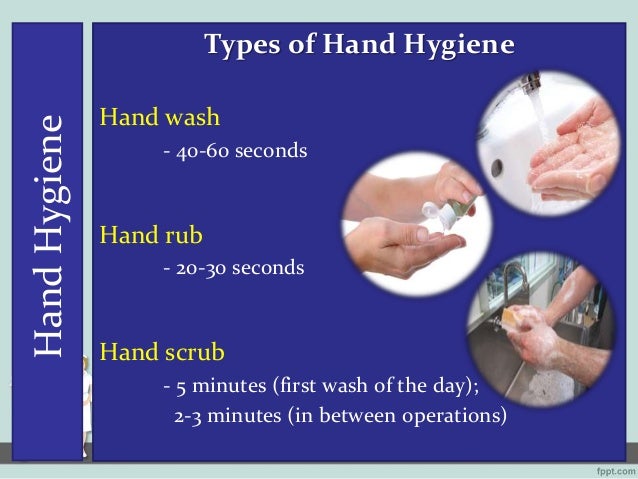 Hand Hygiene

Types of Hand Hygiene

Hand wash
- 40-60 seconds

Hand rub
- 20-30 seconds

Hand scrub
- 5 minutes (first wash of the day);
2-3 minutes (in between operations)

fppt.com