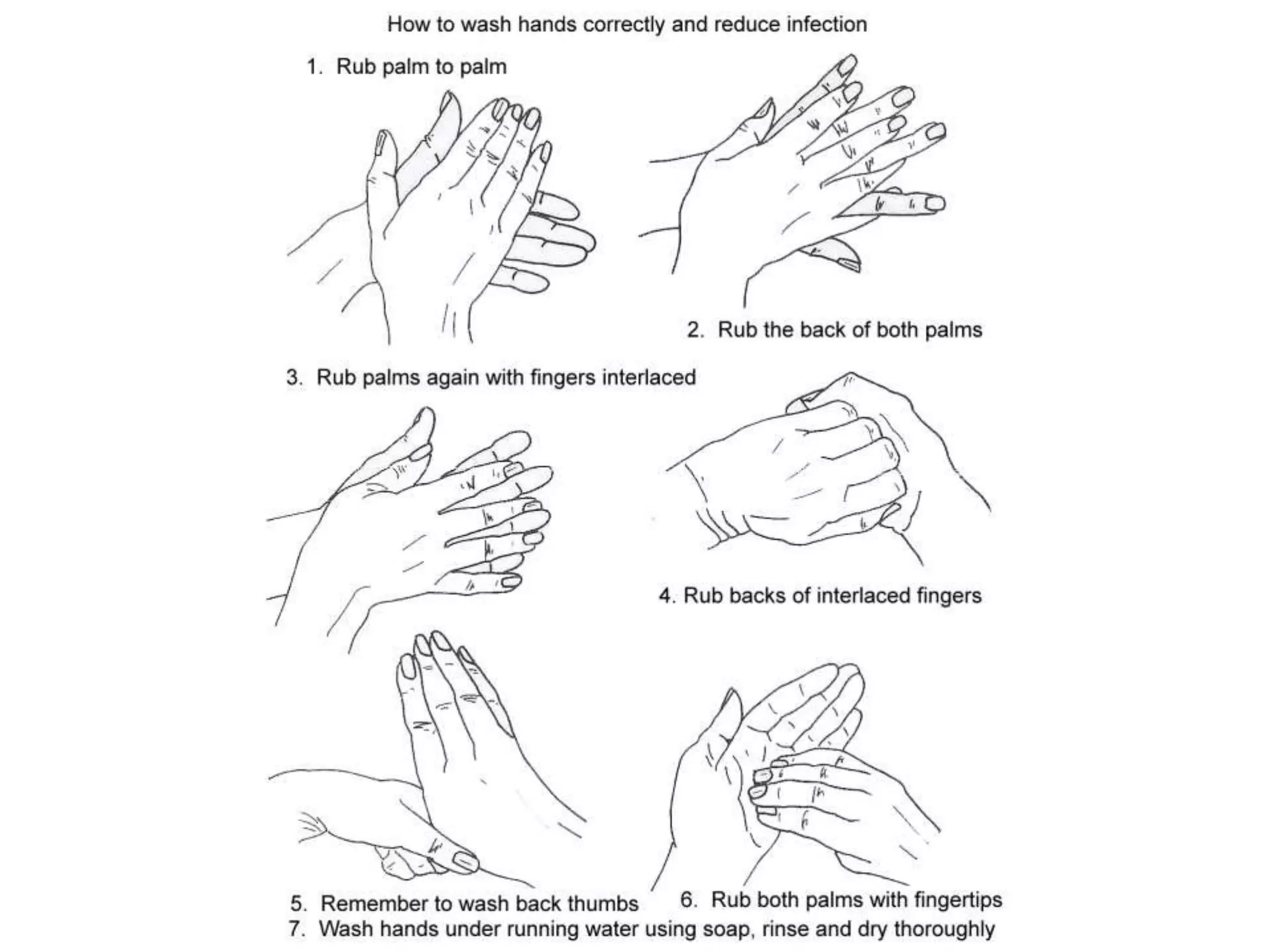 How to wash hands correctly and reduce infection

1. Rub palm to palm

2. Rub the back of both palms

3. Rub palms again with fingers interlaced

4. Rub backs of interlaced fingers

5. Remember to wash back thumbs

6. Rub both palms with fingertips

7. Wash hands under running water using soap, rinse and dry thoroughly