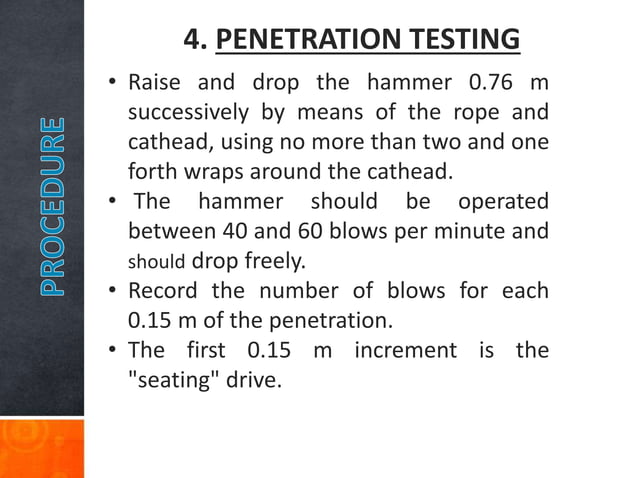 PROCEDURE

4. PENETRATION TESTING

• Raise and drop the hammer 0.76 m successively by means of the rope and cathead, using no more than two and one forth wraps around the cathead.

• The hammer should be operated between 40 and 60 blows per minute and should drop freely.

• Record the number of blows for each 0.15 m of the penetration.

• The first 0.15 m increment is the "seating" drive.