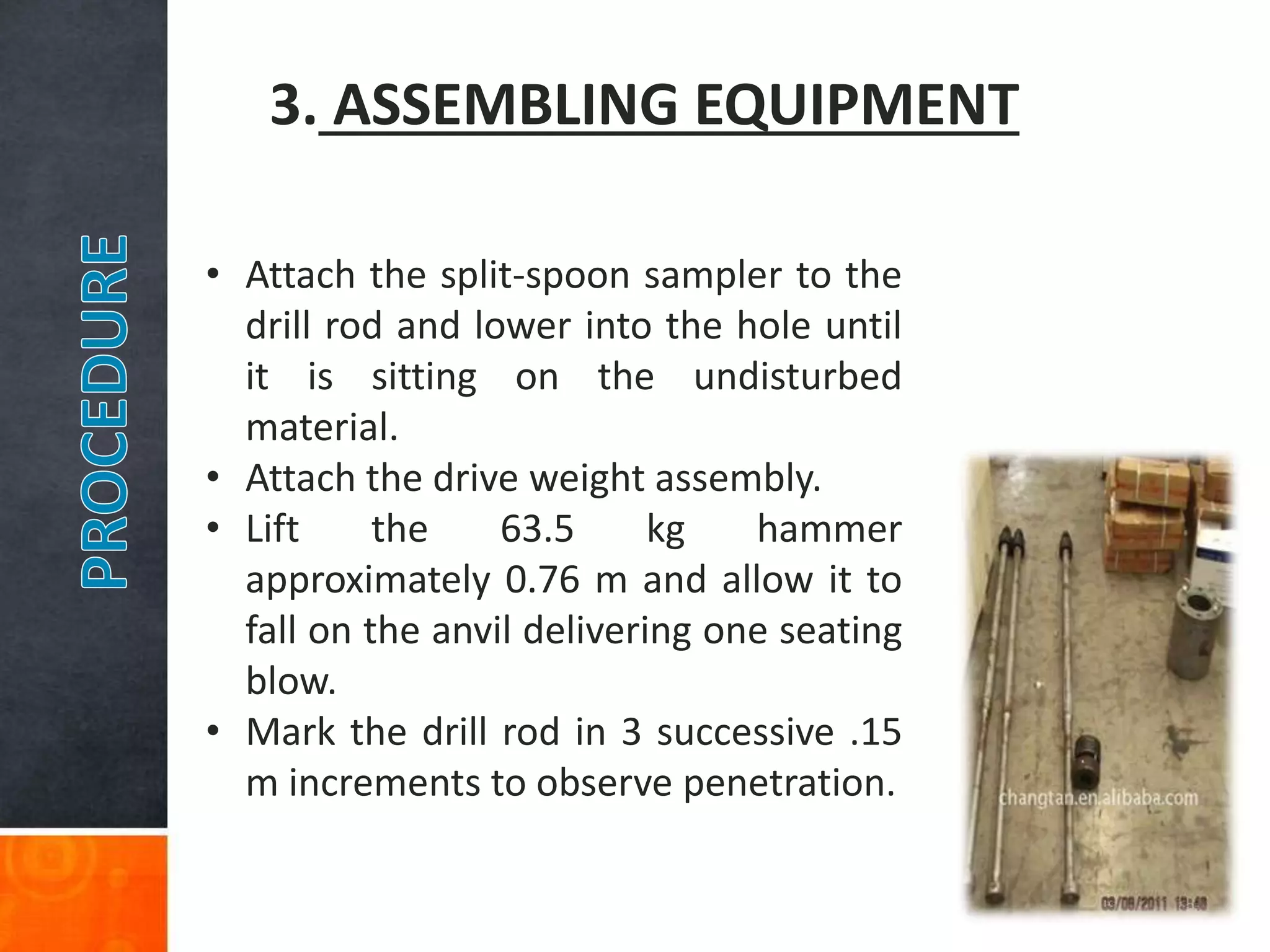 PROCEDURE

3. ASSEMBLING EQUIPMENT

• Attach the split-spoon sampler to the drill rod and lower into the hole until it is sitting on the undisturbed material.
• Attach the drive weight assembly.
• Lift the 63.5 kg hammer approximately 0.76 m and allow it to fall on the anvil delivering one seating blow.
• Mark the drill rod in 3 successive .15 m increments to observe penetration.

changtan.en.alibaba.com
03/08/2011 13:48