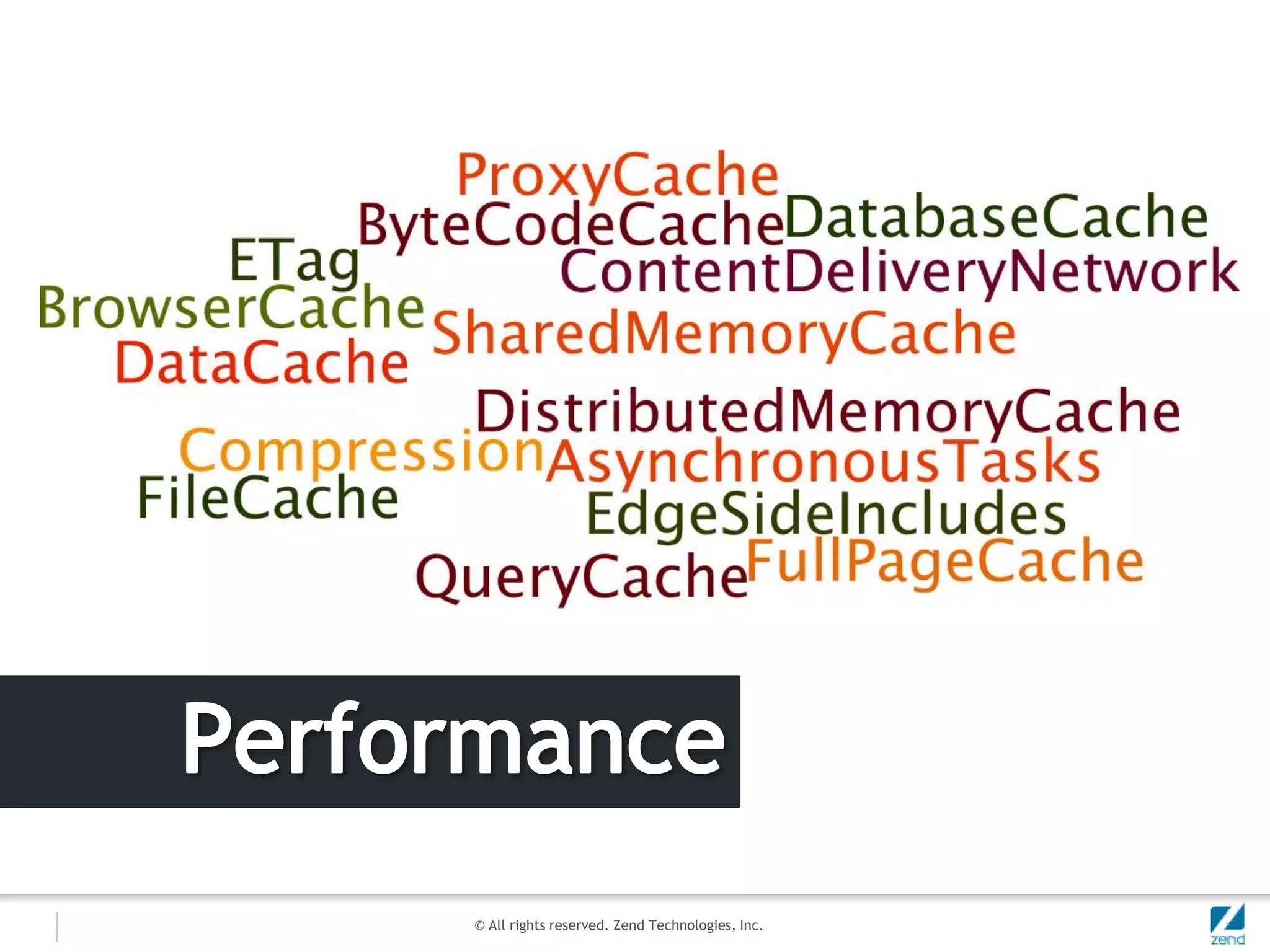 ProxyCache
ByteCodeCache DatabaseCache
ETag
ContentDeliveryNetwork
BrowserCache
SharedMemoryCache
DataCache
DistributedMemoryCache
Compression AsynchronousTasks
FileCache
EdgeSideIncludes
QueryCache FullPageCache

Performance

© All rights reserved. Zend Technologies, Inc.

zend