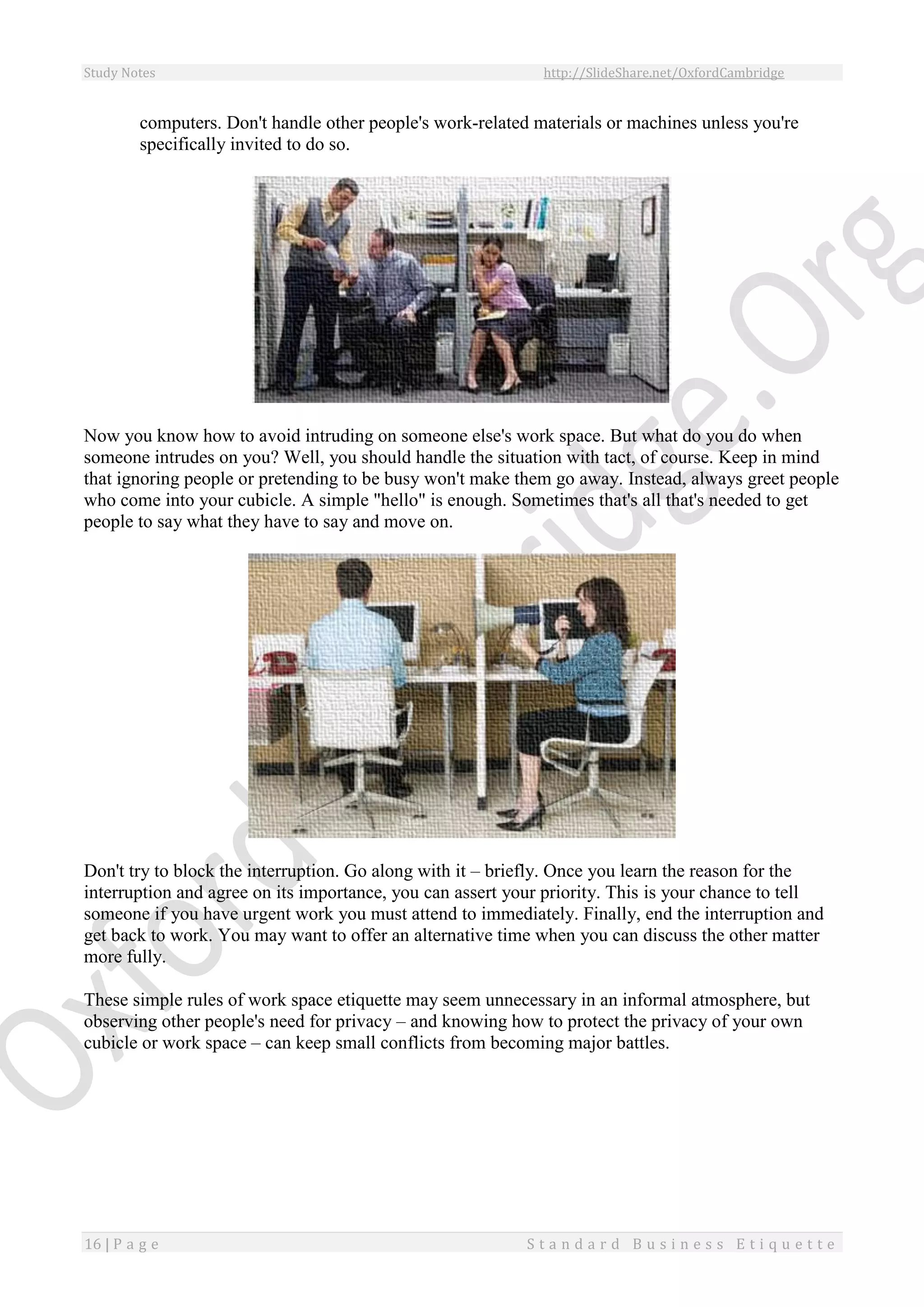 Study Notes http://SlideShare.net/OxfordCambridge

computers. Don't handle other people's work-related materials or machines unless you're specifically invited to do so.

Now you know how to avoid intruding on someone else's work space. But what do you do when someone intrudes on you? Well, you should handle the situation with tact, of course. Keep in mind that ignoring people or pretending to be busy won't make them go away. Instead, always greet people who come into your cubicle. A simple "hello" is enough. Sometimes that's all that's needed to get people to say what they have to say and move on.

Don't try to block the interruption. Go along with it – briefly. Once you learn the reason for the interruption and agree on its importance, you can assert your priority. This is your chance to tell someone if you have urgent work you must attend to immediately. Finally, end the interruption and get back to work. You may want to offer an alternative time when you can discuss the other matter more fully.

These simple rules of work space etiquette may seem unnecessary in an informal atmosphere, but observing other people's need for privacy – and knowing how to protect the privacy of your own cubicle or work space – can keep small conflicts from becoming major battles.

OxfordCambridge.Org

16 | Page Standard Business Etiquette