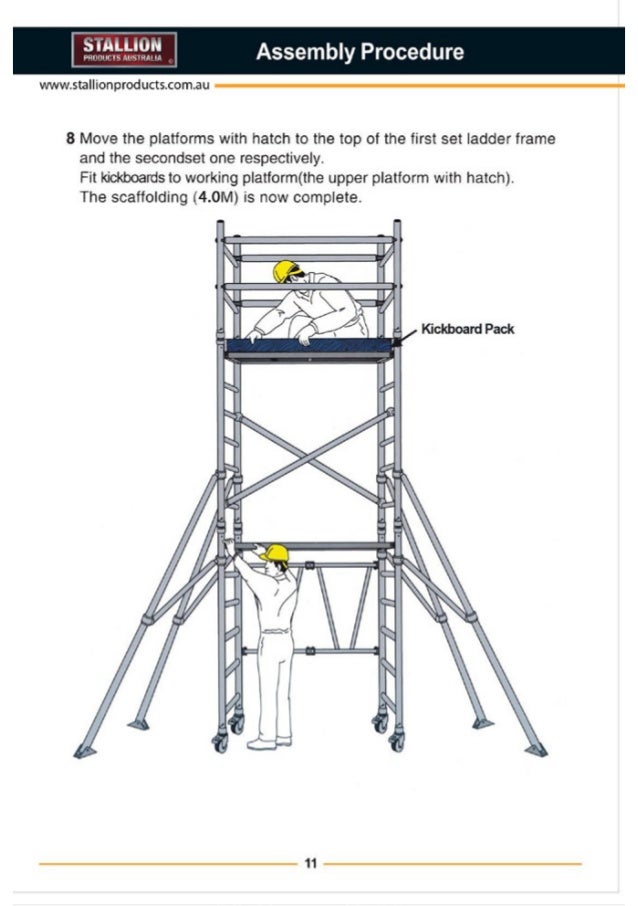 STALLION
PRODUCTS AUSTRALIA

Assembly Procedure

www.stallionproducts.com.au

8 Move the platforms with hatch to the top of the first set ladder frame and the secondset one respectively.
Fit kickboards to working platform(the upper platform with hatch).
The scaffolding (4.0M) is now complete.

Kickboard Pack

11