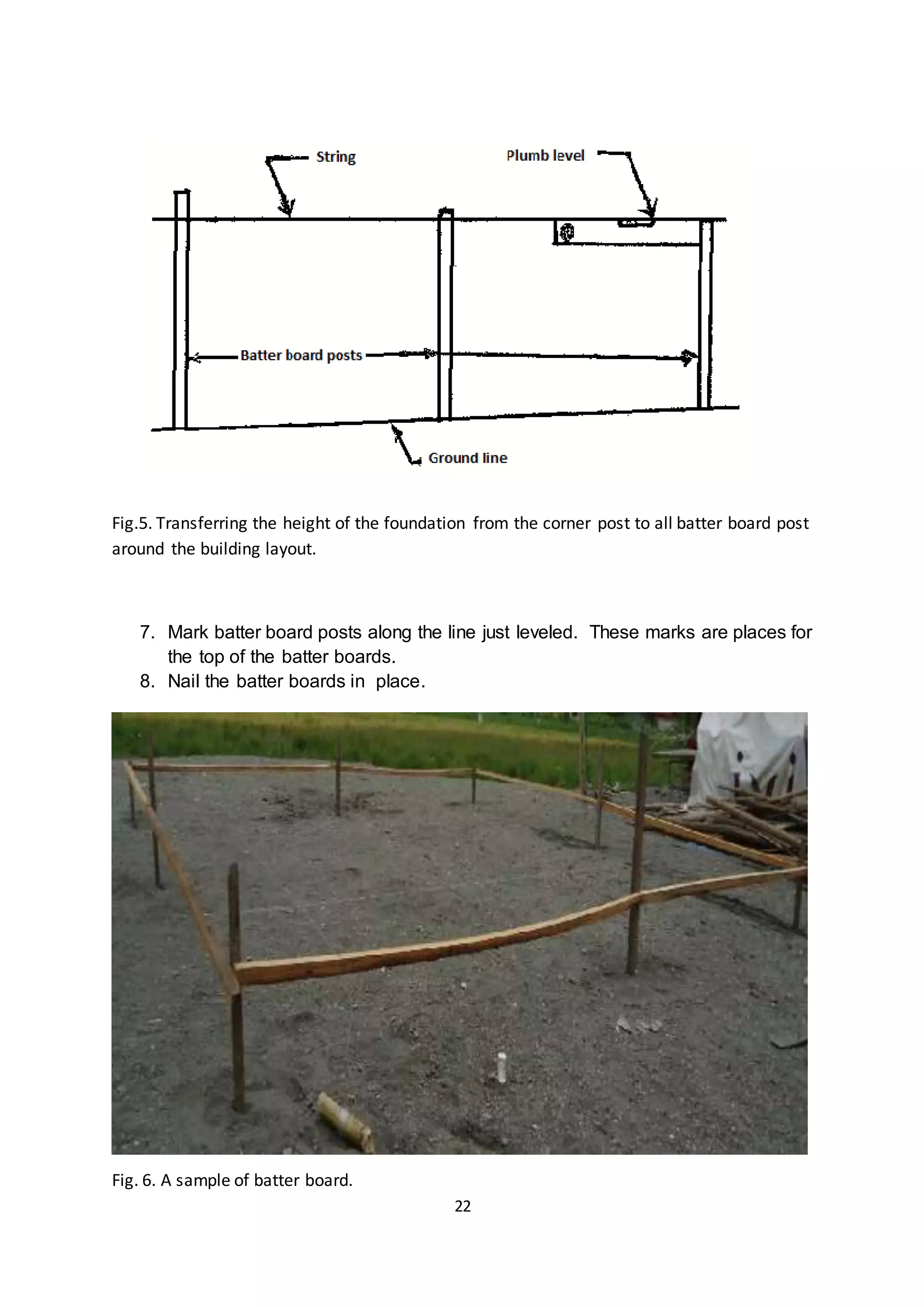 String

Plumb level

Batter board posts

Ground line

Fig.5. Transferring the height of the foundation from the corner post to all batter board post around the building layout.

7. Mark batter board posts along the line just leveled. These marks are places for the top of the batter boards.
8. Nail the batter boards in place.

Fig. 6. A sample of batter board.

22