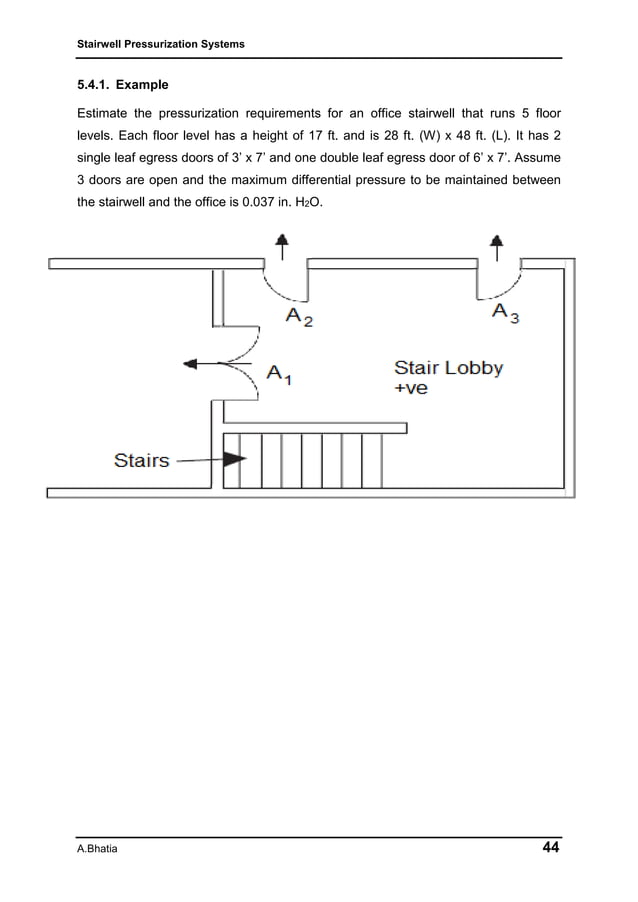 Stairwell Pressurization Systems

5.4.1. Example

Estimate the pressurization requirements for an office stairwell that runs 5 floor levels. Each floor level has a height of 17 ft. and is 28 ft. (W) x 48 ft. (L). It has 2 single leaf egress doors of 3' x 7' and one double leaf egress door of 6' x 7'. Assume 3 doors are open and the maximum differential pressure to be maintained between the stairwell and the office is 0.037 in. $H_2O$.

$A_2$

$A_3$

$A_1$

Stair Lobby
+ve

Stairs

A.Bhatia

44